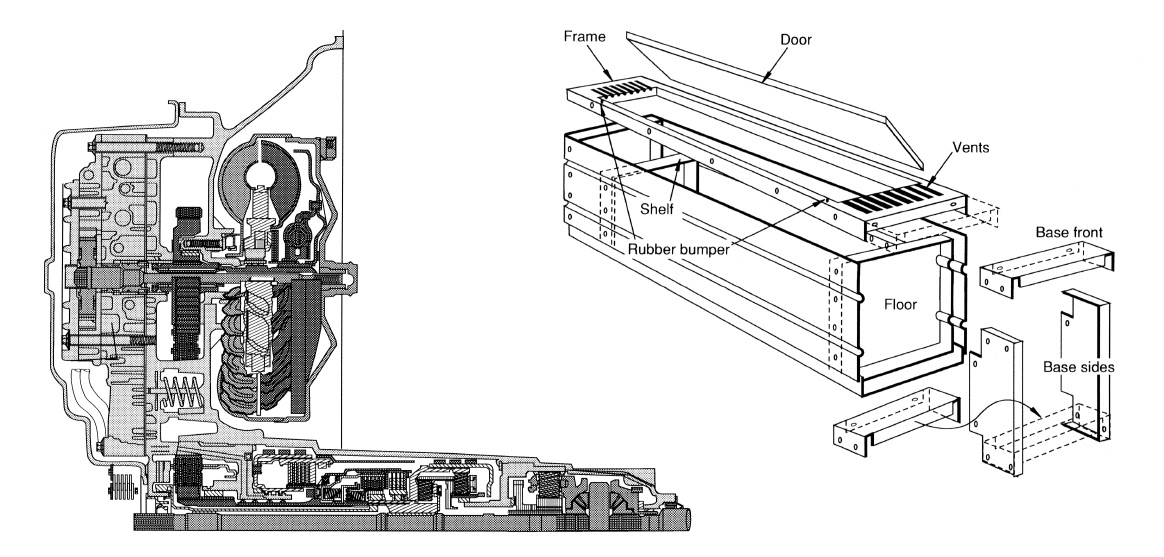 Frame
Door
Vents
Shelf
Rubber bumper
Base front
Floor
Base sides