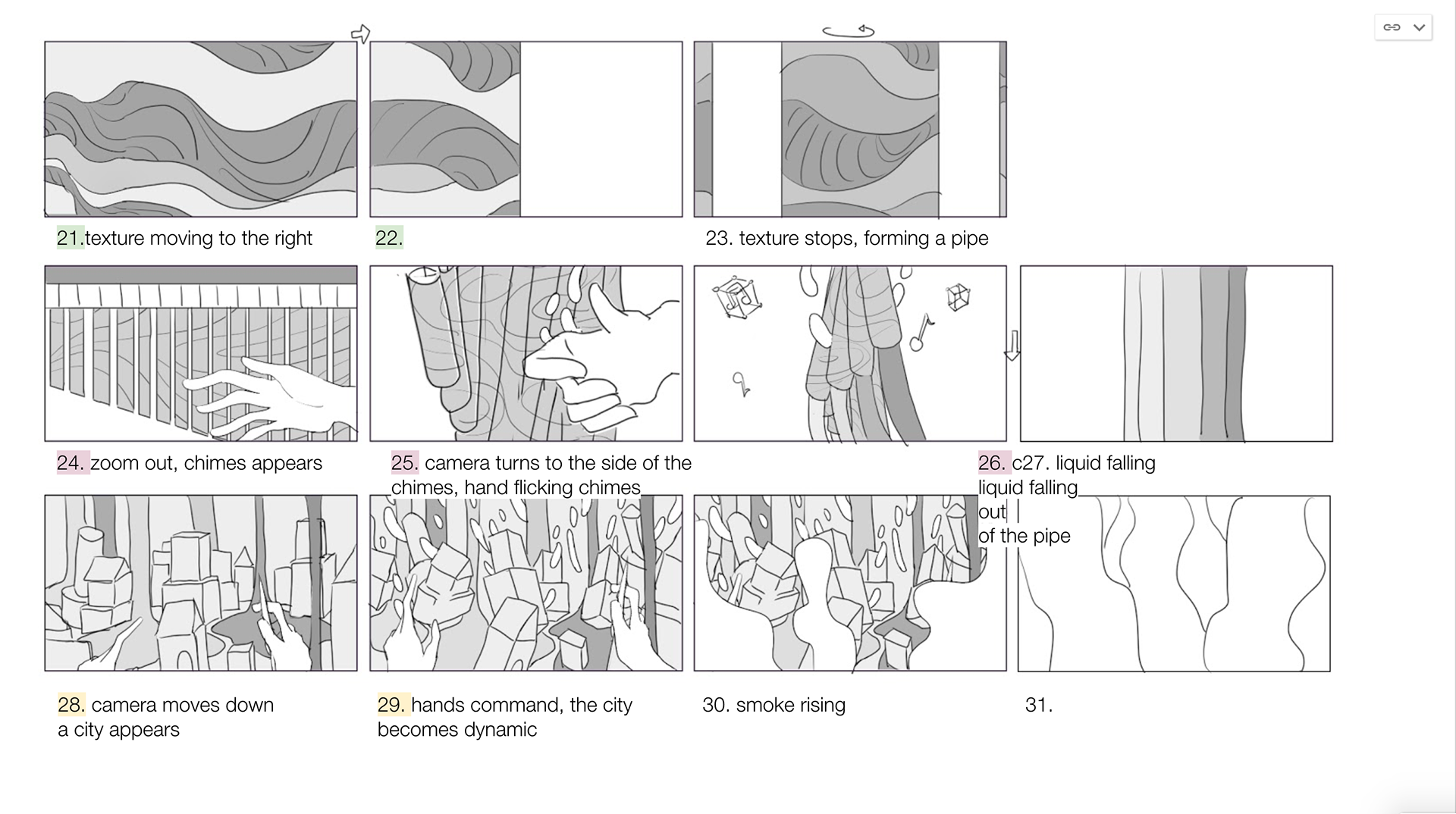 21.texture moving to the right

22.

23. texture stops, forming a pipe

24. zoom out, chimes appears

25. camera turns to the side of the chimes, hand flicking chimes

26. c27. liquid falling liquid falling out of the pipe

28. camera moves down a city appears

29. hands command, the city becomes dynamic

30. smoke rising

31.