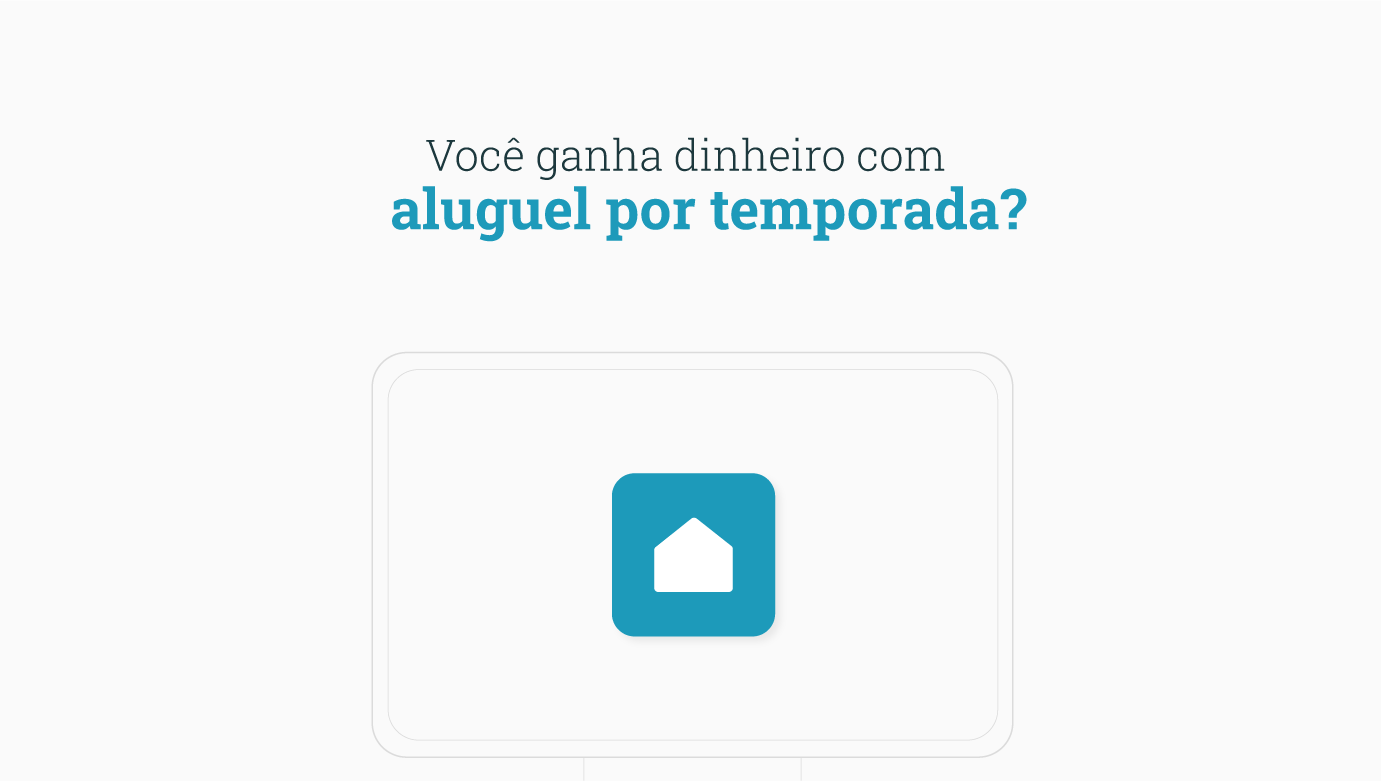 Você ganha dinheiro com
aluguel por temporada?