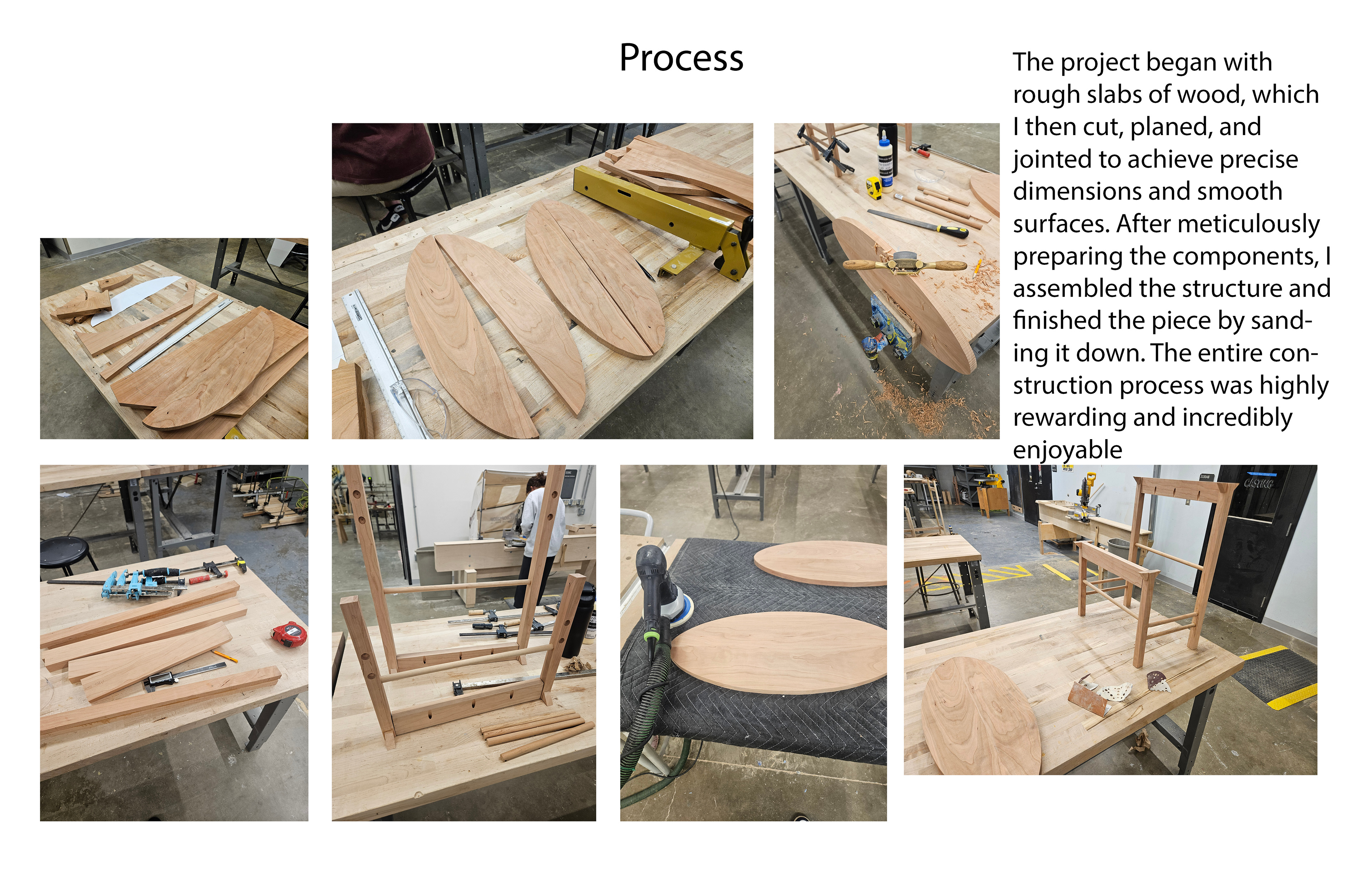 Process

The project began with rough slabs of wood, which I then cut, planed, and jointed to achieve precise dimensions and smooth surfaces. After meticulously preparing the components, I assembled the structure and finished the piece by sanding it down. The entire construction process was highly rewarding and incredibly enjoyable