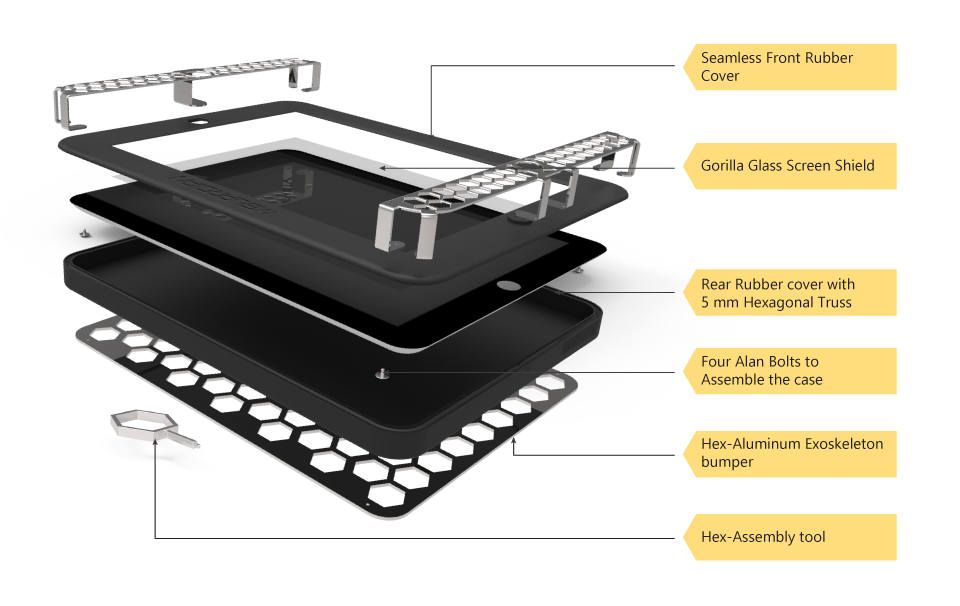 Seamless Front Rubber Cover

Gorilla Glass Screen Shield

Rear Rubber cover with 5 mm Hexagonal Truss

Four Alan Bolts to Assemble the case

Hex-Aluminum Exoskeleton bumper

Hex-Assembly tool