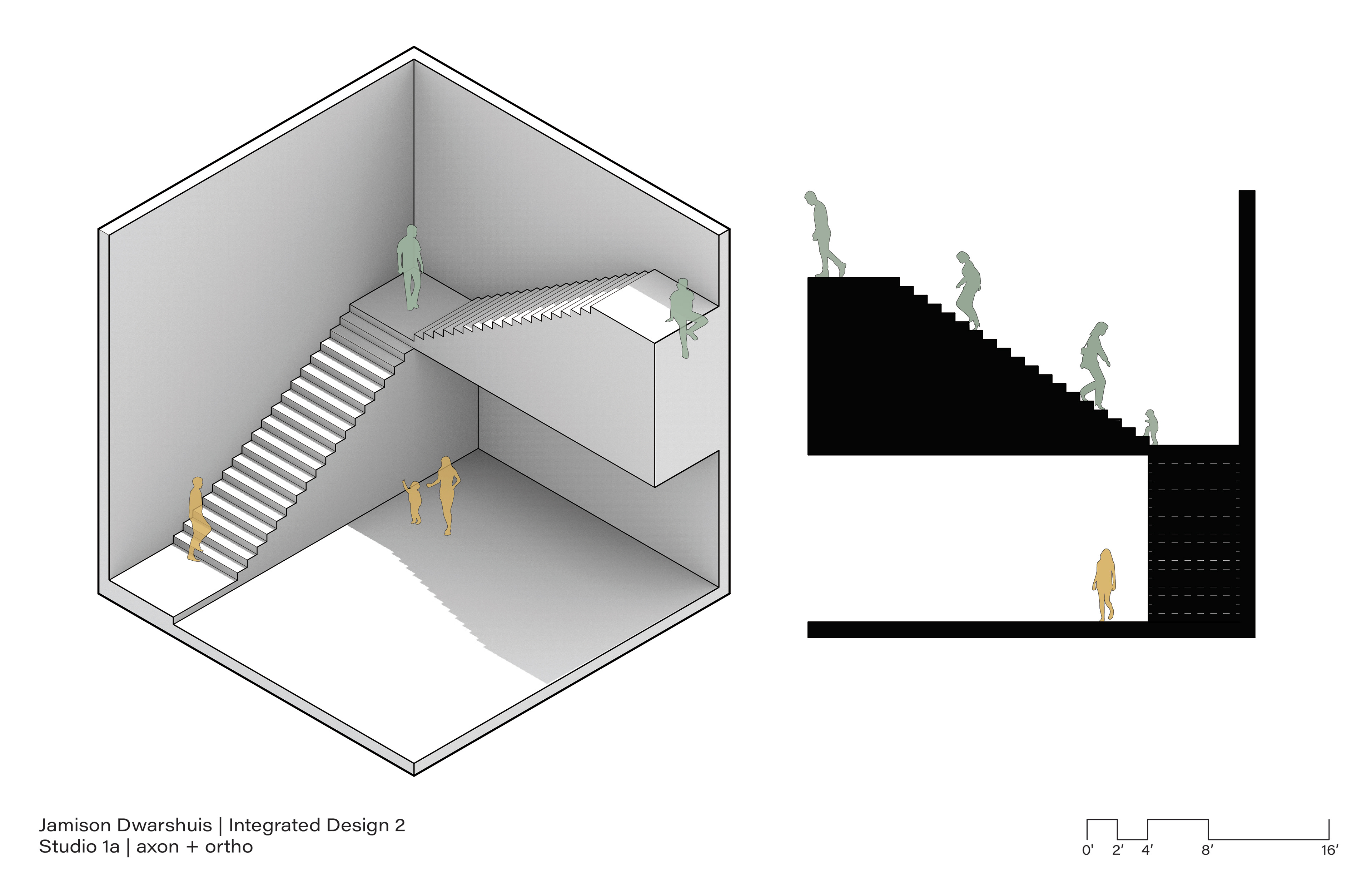 Jamison Dwarshuis | Integrated Design 2
Studio 1a | axon + ortho

0' 2' 4' 8' 16'