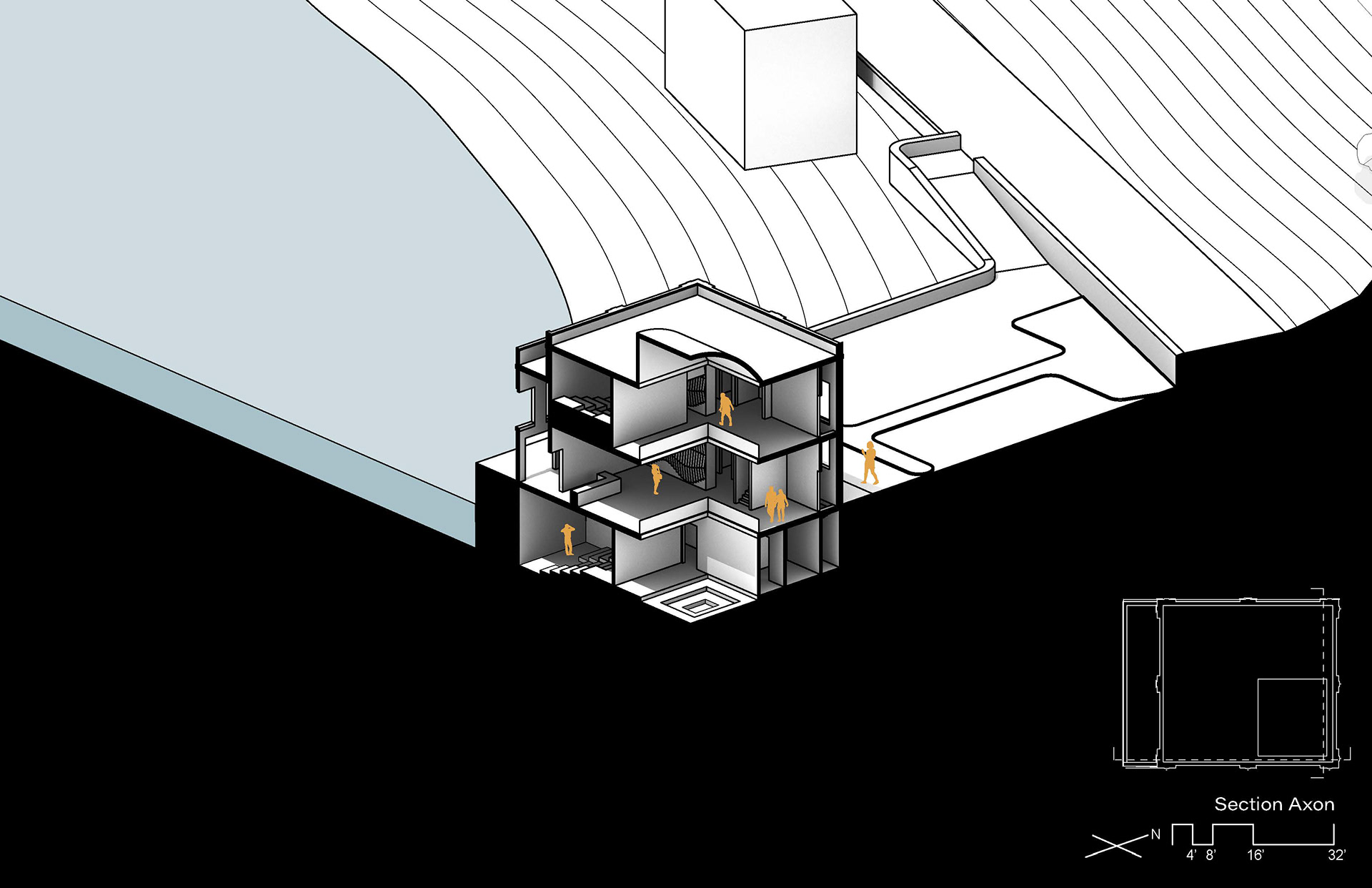 Section Axon

N

4' 8' 16' 32'