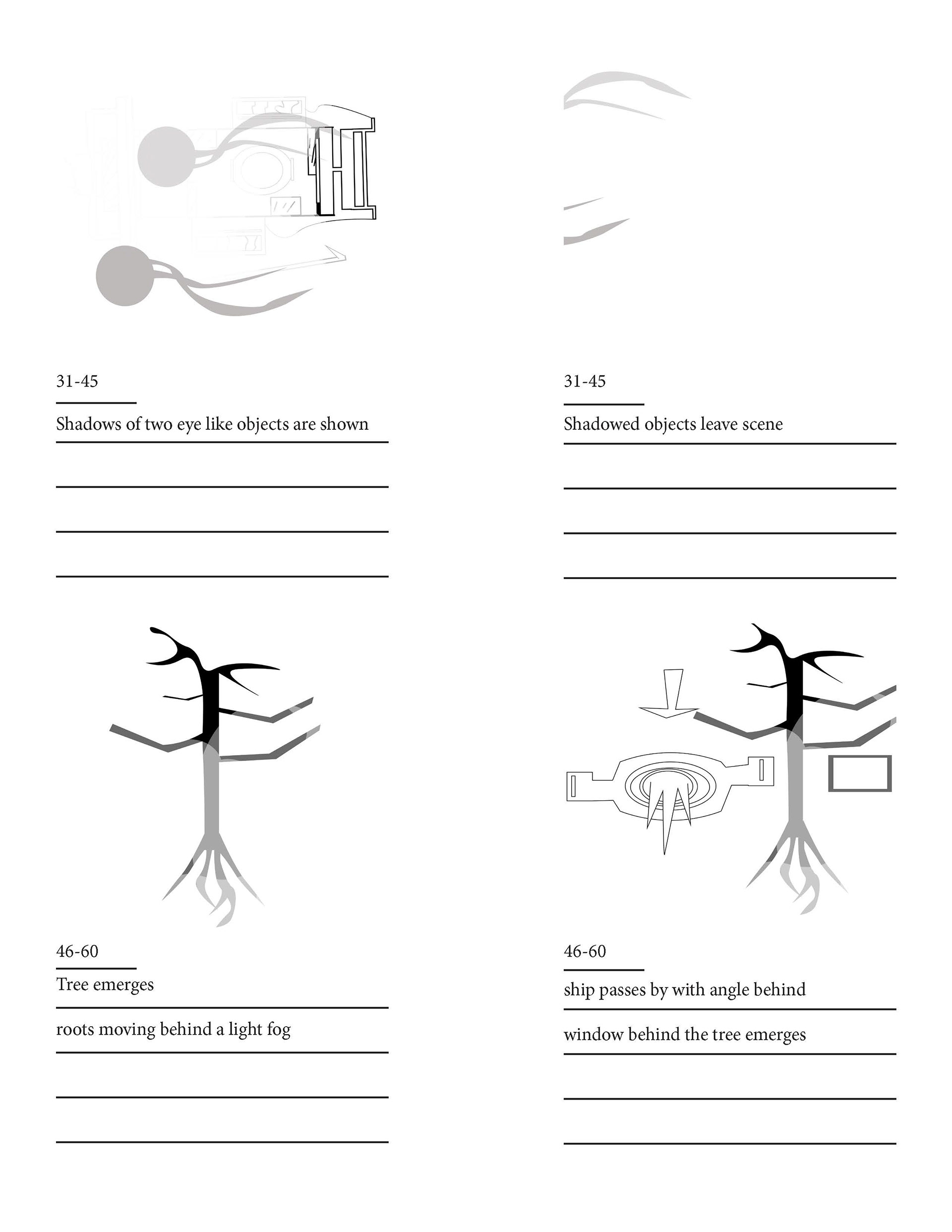 31-45

Shadows of two eye like objects are shown

31-45

Shadowed objects leave scene

46-60

Tree emerges

roots moving behind a light fog

46-60

ship passes by with angle behind

window behind the tree emerges