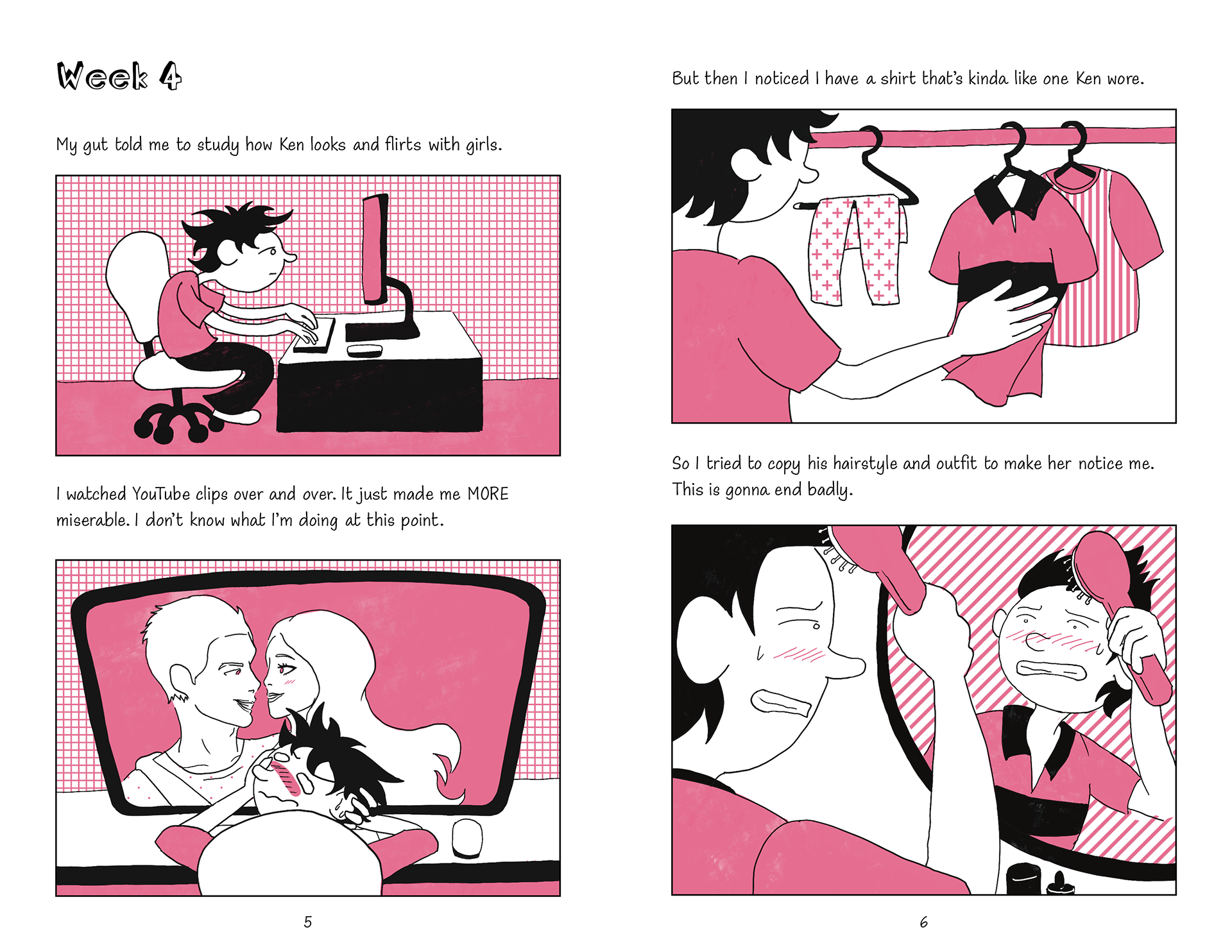 Week 4

My gut told me to study how Ken looks and flirts with girls.

I watched YouTube clips over and over. It just made me MORE miserable. I don't know what I'm doing at this point.

5

But then I noticed I have a shirt that's kinda like one Ken wore.

So I tried to copy his hairstyle and outfit to make her notice me. This is gonna end badly.

6