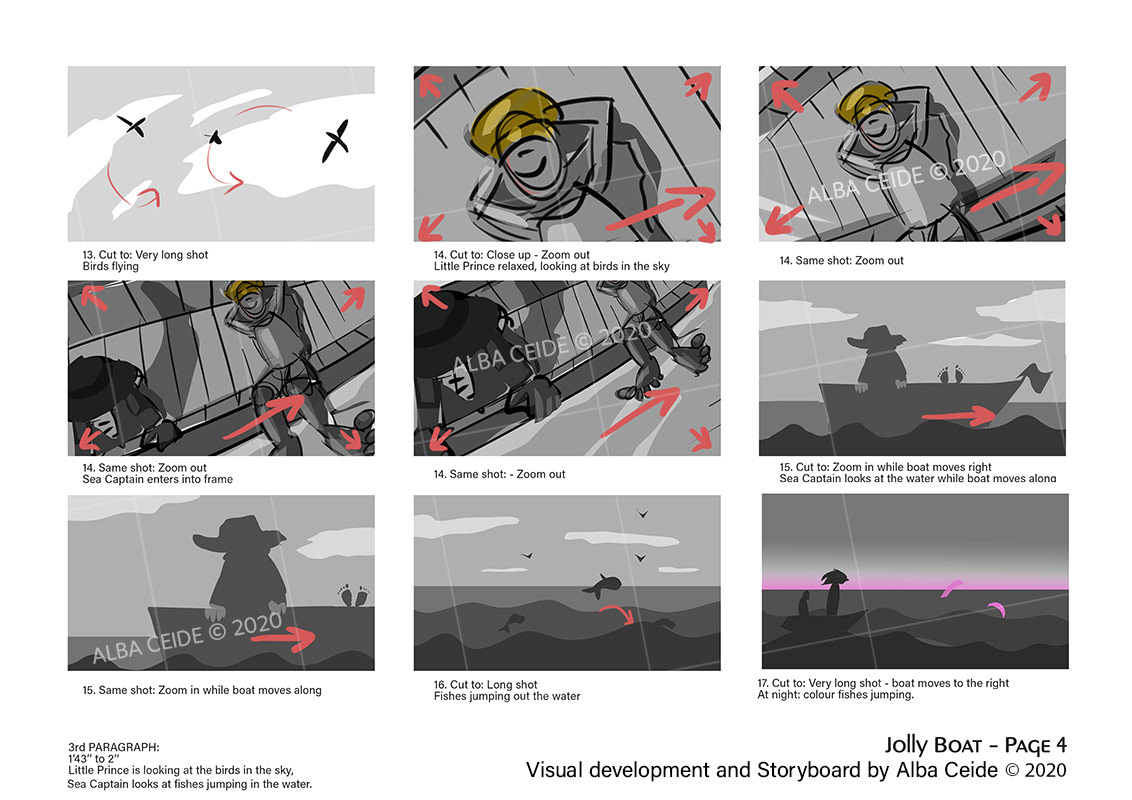 13. Cut to: Very long shot
Birds flying

14. Cut to: Close up - Zoom out
Little Prince relaxed, looking at birds in the sky

ALBA CEIDE © 2020

14. Same shot: Zoom out

14. Same shot: Zoom out
Sea Captain enters into frame

ALBA CEIDE © 2020

14. Same shot: - Zoom out

15. Cut to: Zoom in while boat moves right
Sea Captain looks at the water while boat moves along

ALBA CEIDE © 2020

15. Same shot: Zoom in while boat moves along

16. Cut to: Long shot
Fishes jumping out the water

17. Cut to: Very long shot - boat moves to the right
At night: colour fishes jumping.

3rd PARAGRAPH:
1'43'' to 2''
Little Prince is looking at the birds in the sky,
Sea Captain looks at fishes jumping in the water.

Jolly Boat - Page 4
Visual development and Storyboard by Alba Ceide © 2020