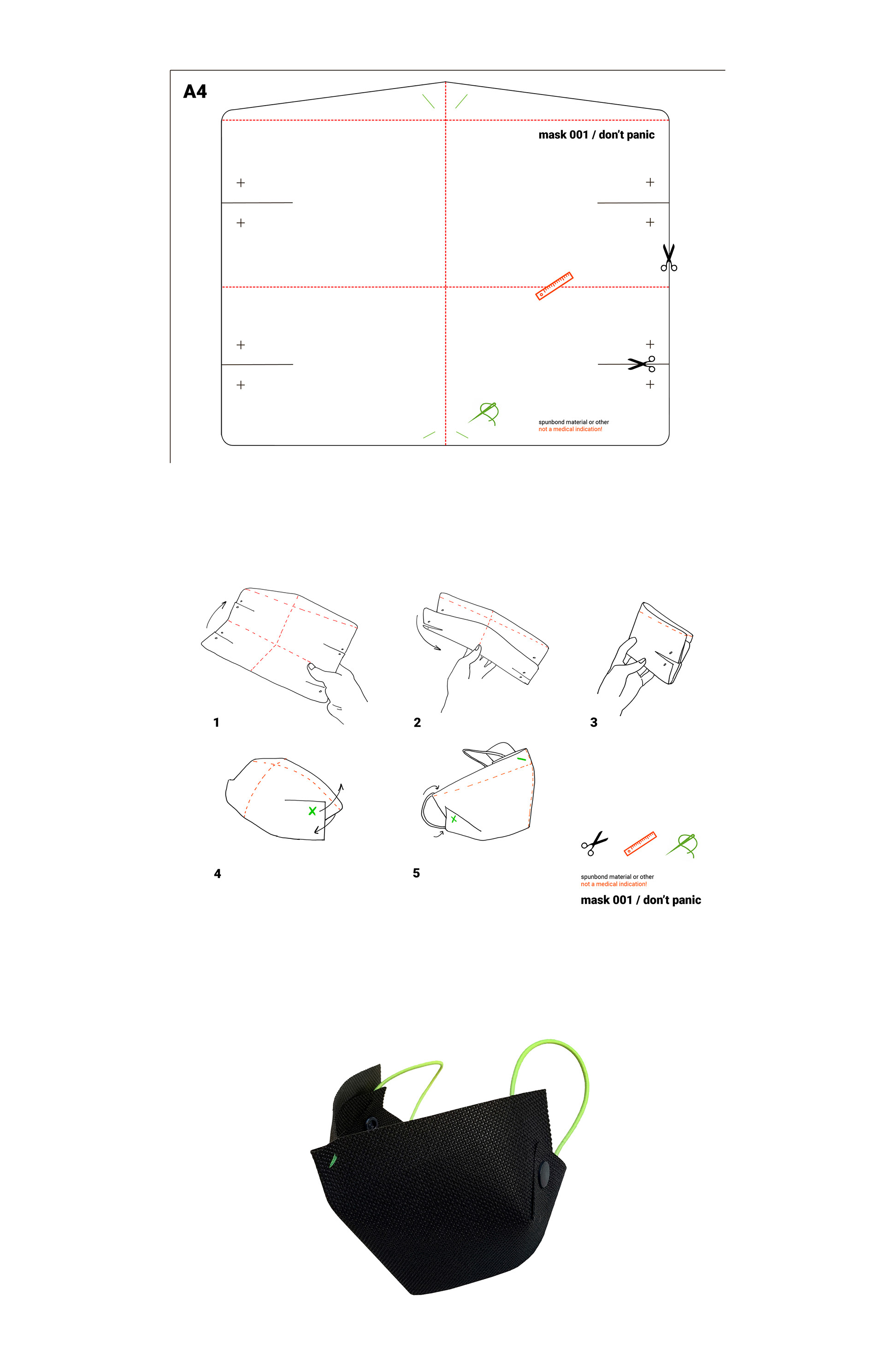 A4

mask 001 / don't panic

spunbond material or other
not a medical indication!

1

2

3

4

5

spunbond material or other
not a medical indication!

mask 001 / don't panic