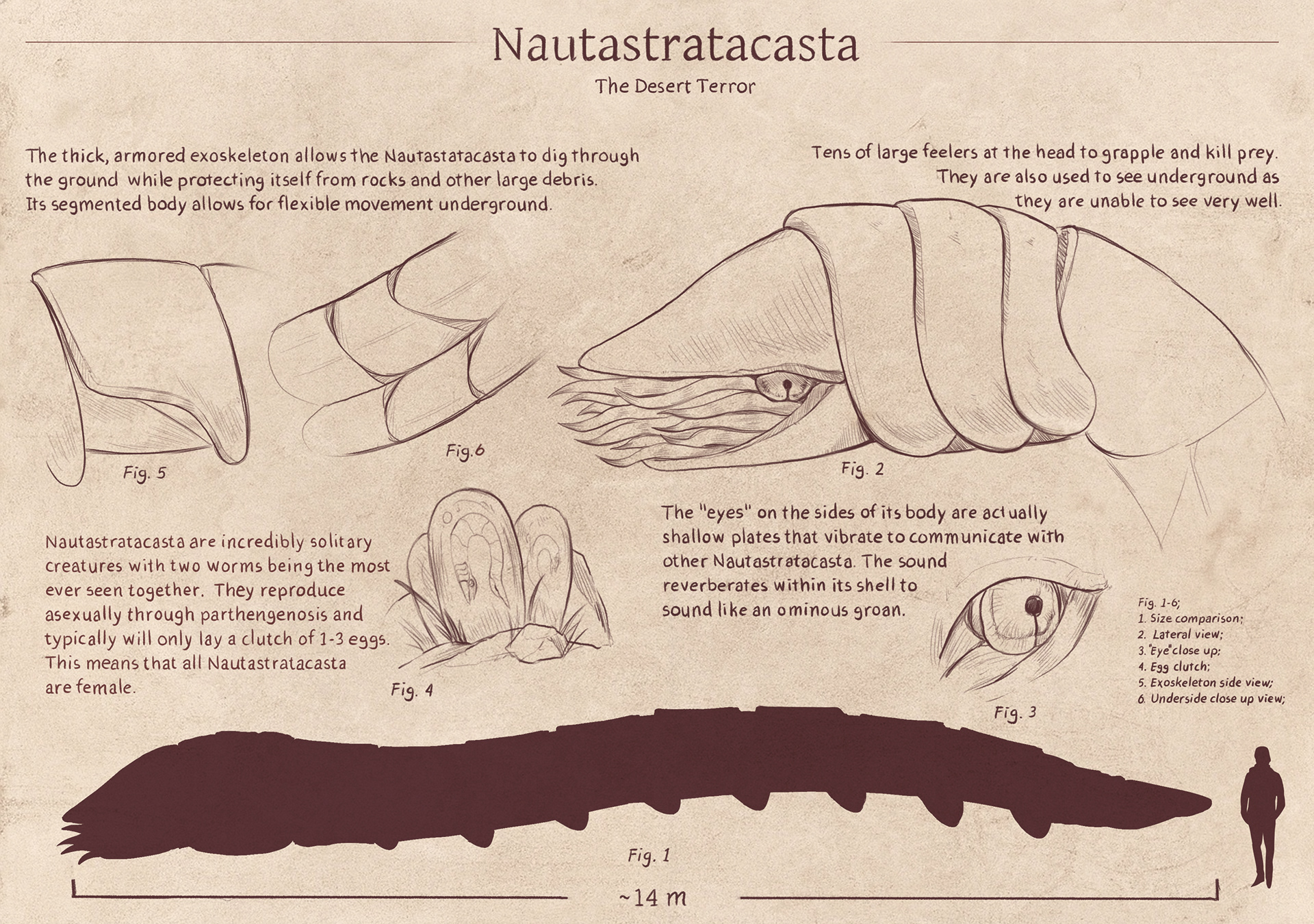 Nautastratacasta

The Desert Terror

The thick, armored exoskeleton allows the Nautastatacasta to dig through the ground while protecting itself from rocks and other large debris. Its segmented body allows for flexible movement underground.

Tens of large feelers at the head to grapple and kill prey. They are also used to see underground as they are unable to see very well.

Fig. 5

Fig.6

Fig. 2

Nautastratacasta are incredibly solitary creatures with two worms being the most ever seen together. They reproduce asexually through parthengenosis and typically will only lay a clutch of 1-3 eggs. This means that all Nautastratacasta are female.

Fig. 4

The "eyes" on the sides of its body are actually shallow plates that vibrate to communicate with other Nautastratacasta. The sound reverberates within its shell to sound like an ominous groan.

Fig. 3

Fig. 1-6;
1. Size comparison;
2. Lateral view;
3. "Eye" close up;
4. Egg clutch;
5. Exoskeleton side view;
6. Underside close up view;

Fig. 1

~14 m