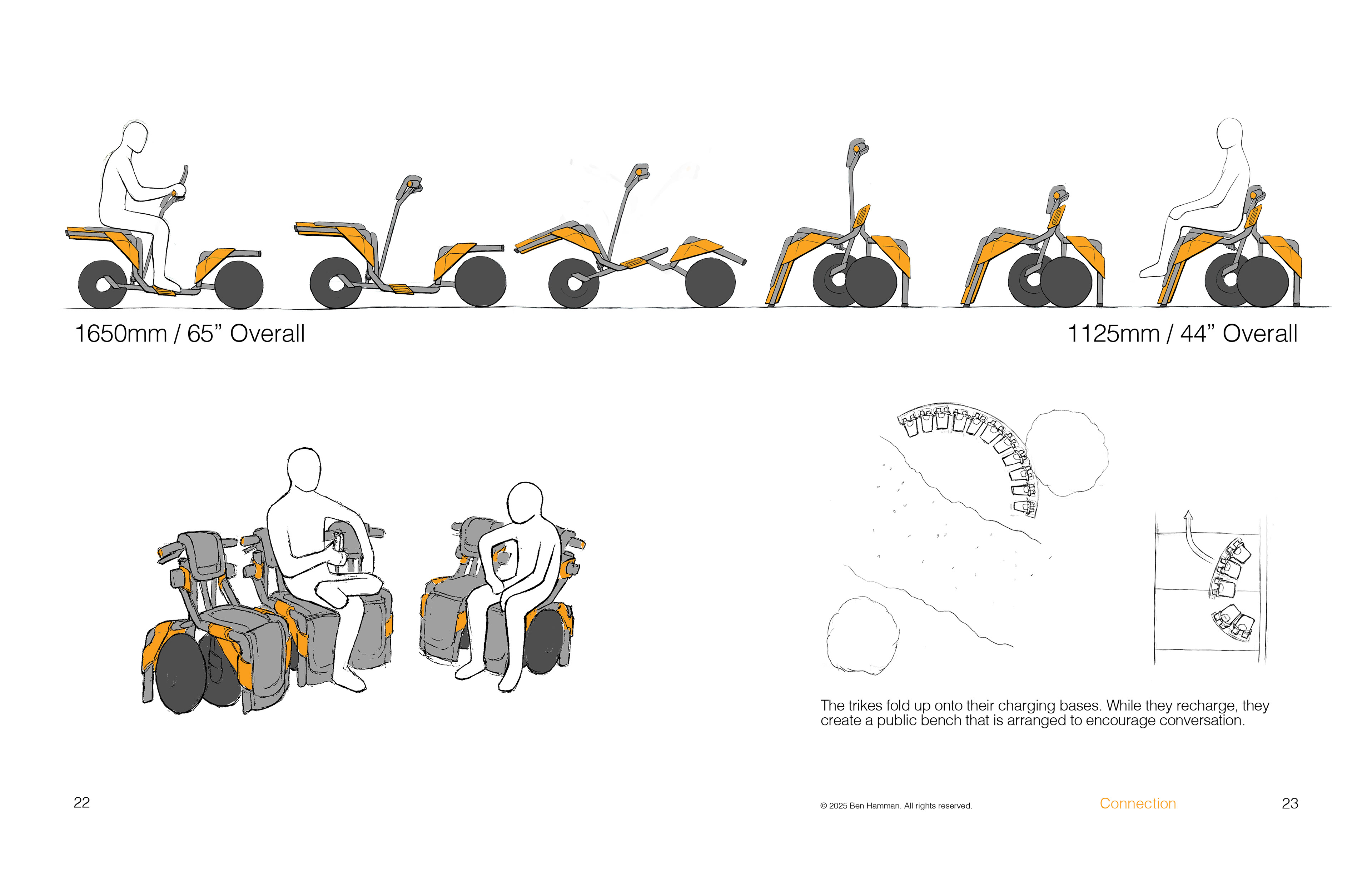 1650mm / 65” Overall

1125mm / 44” Overall

The trikes fold up onto their charging bases. While they recharge, they create a public bench that is arranged to encourage conversation.

22

© 2025 Ben Hamman. All rights reserved.

Connection

23