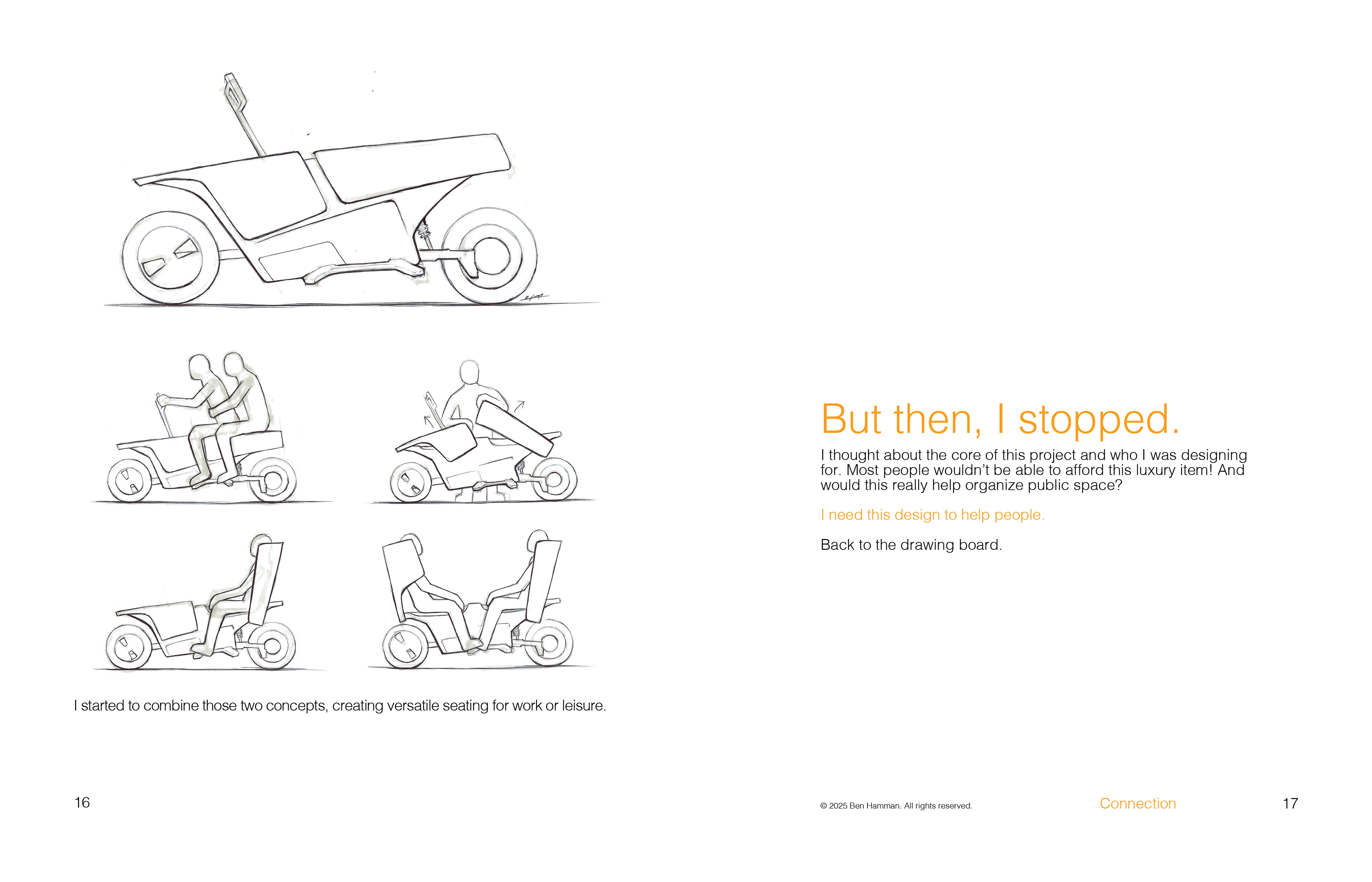 I started to combine those two concepts, creating versatile seating for work or leisure.

16

But then, I stopped.

I thought about the core of this project and who I was designing for. Most people wouldn't be able to afford this luxury item! And would this really help organize public space?

I need this design to help people.

Back to the drawing board.

© 2025 Ben Hamman. All rights reserved.

Connection

17