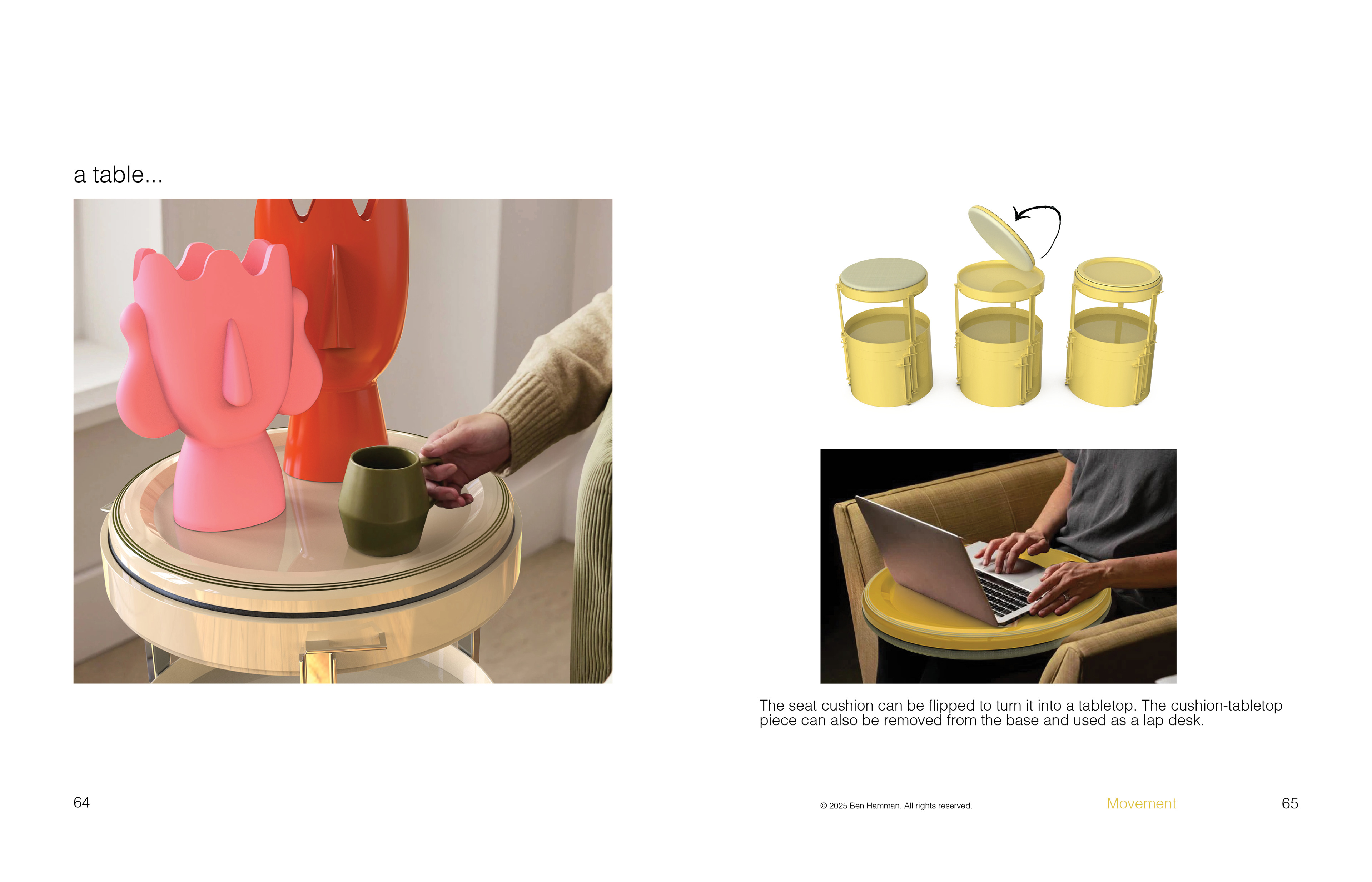 a table...

The seat cushion can be flipped to turn it into a tabletop. The cushion-tabletop piece can also be removed from the base and used as a lap desk.

64

© 2025 Ben Hamman. All rights reserved.

Movement

65