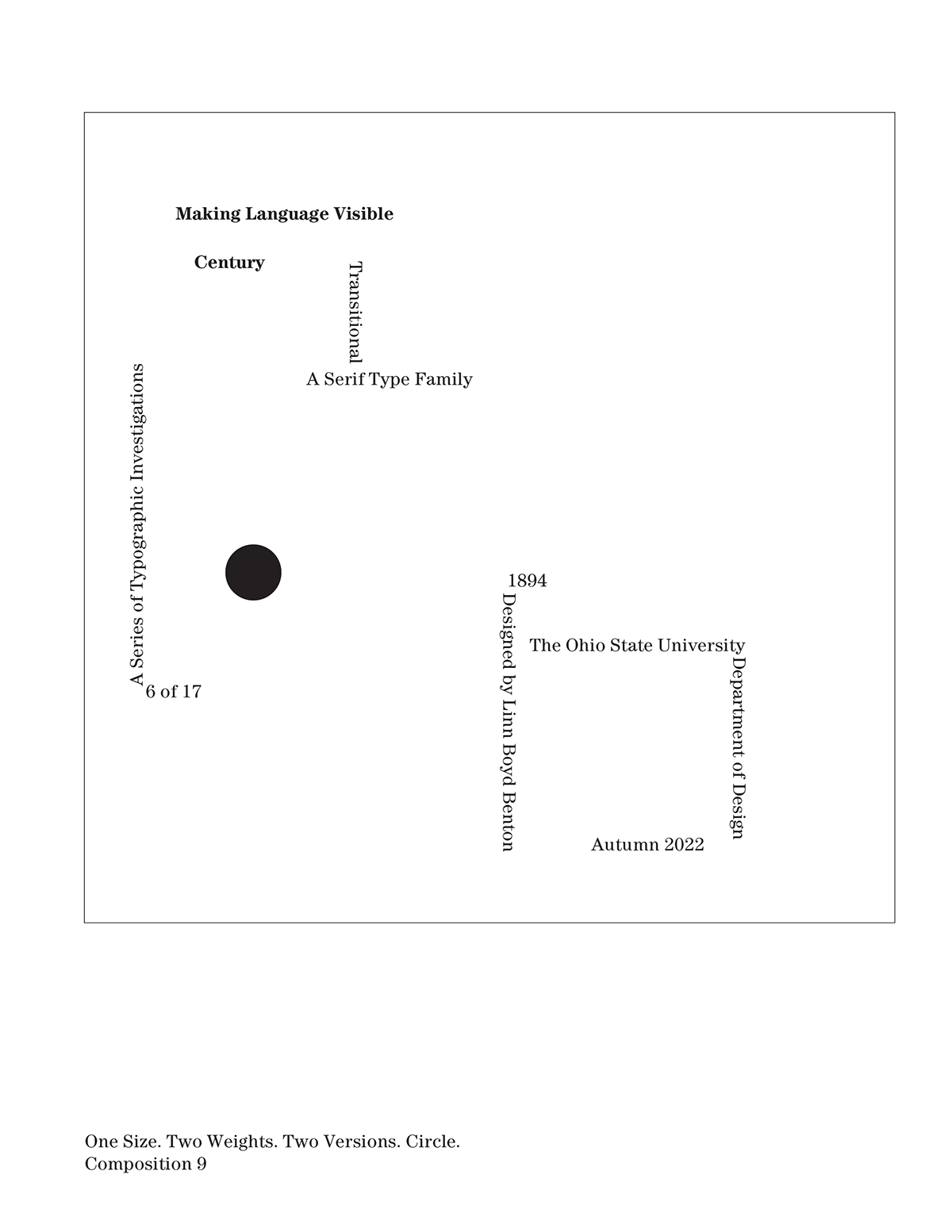 Making Language Visible

Century

Transitional

A Serif Type Family

A Series of Typographic Investigations

6 of 17

1894

Designed by Linn Boyd Benton

The Ohio State University

Department of Design

Autumn 2022

One Size. Two Weights. Two Versions. Circle.
Composition 9