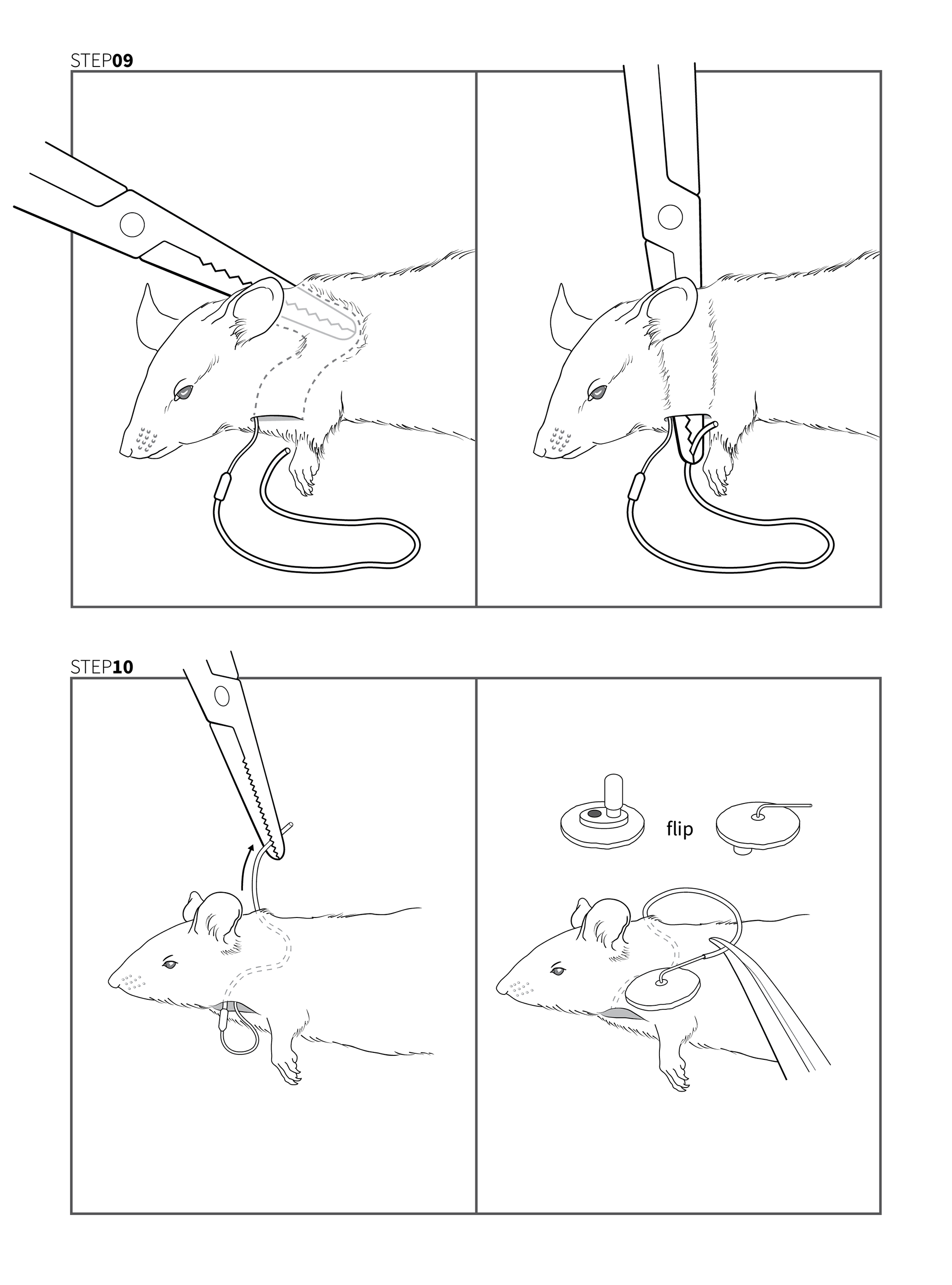 STEP09

STEP10

flip