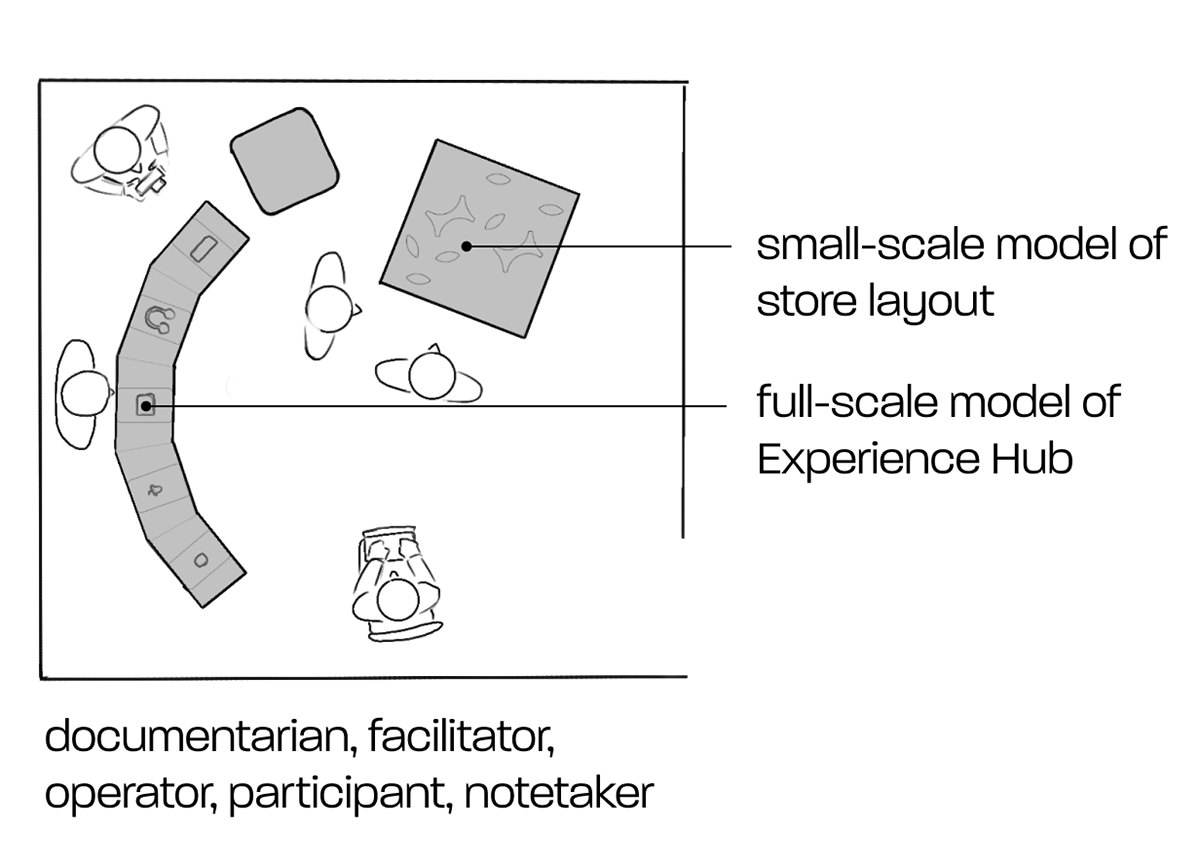 small-scale model of store layout

full-scale model of Experience Hub

documentarian, facilitator, operator, participant, notetaker