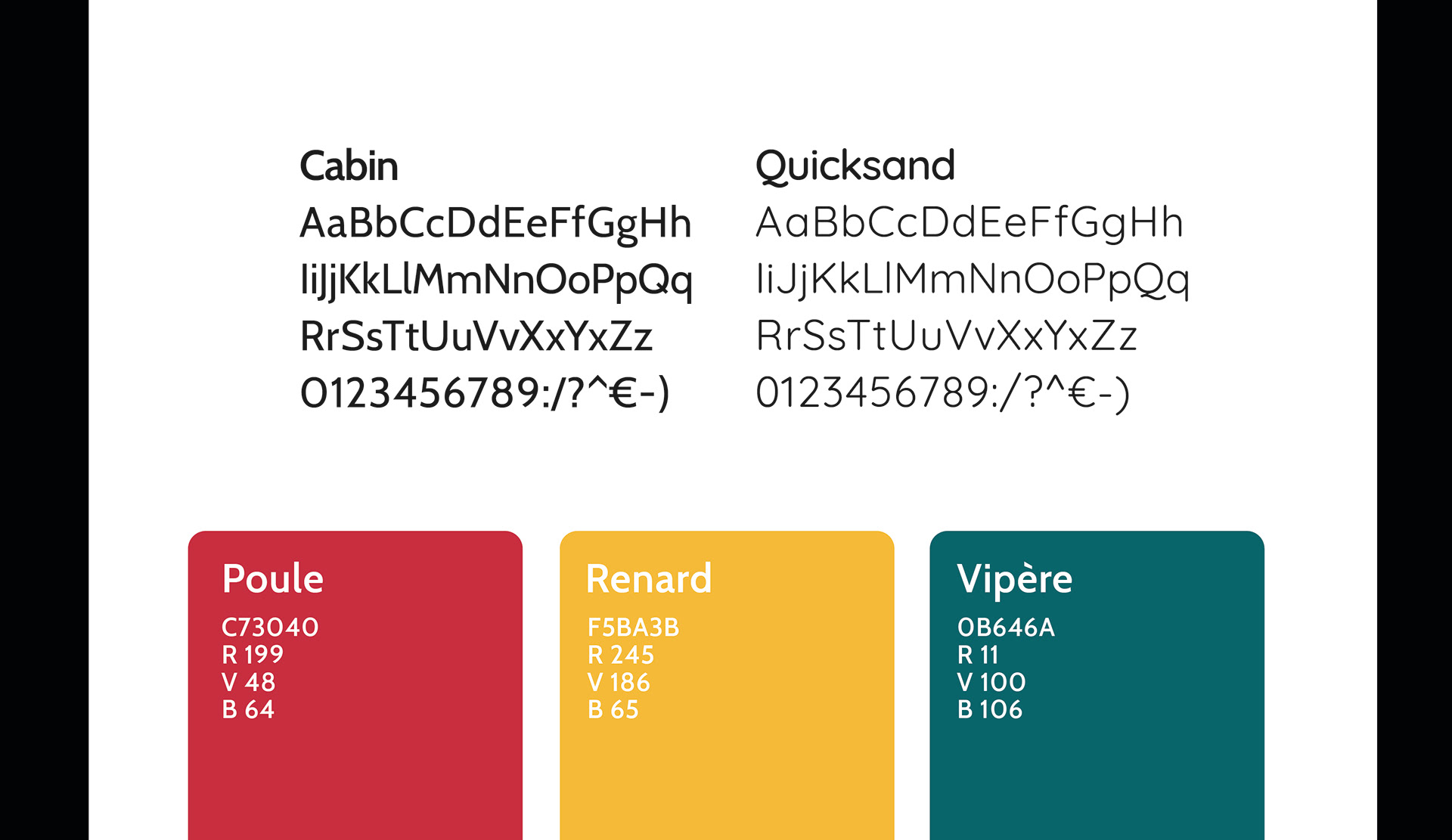 Cabin
AaBbCcDdEeFfGgHh
IiJjKkLlMmNnOoPpQq
RrSsTtUuVvXxYxZz
0123456789:/?^€-)

Quicksand
AaBbCcDdEeFfGgHh
IiJjKkLlMmNnOoPpQq
RrSsTtUuVvXxYxZz
0123456789:/?^€-)

Poule
C73040
R 199
V 48
B 64

Renard
F5BA3B
R 245
V 186
B 65

Vipère
0B646A
R 11
V 100
B 106