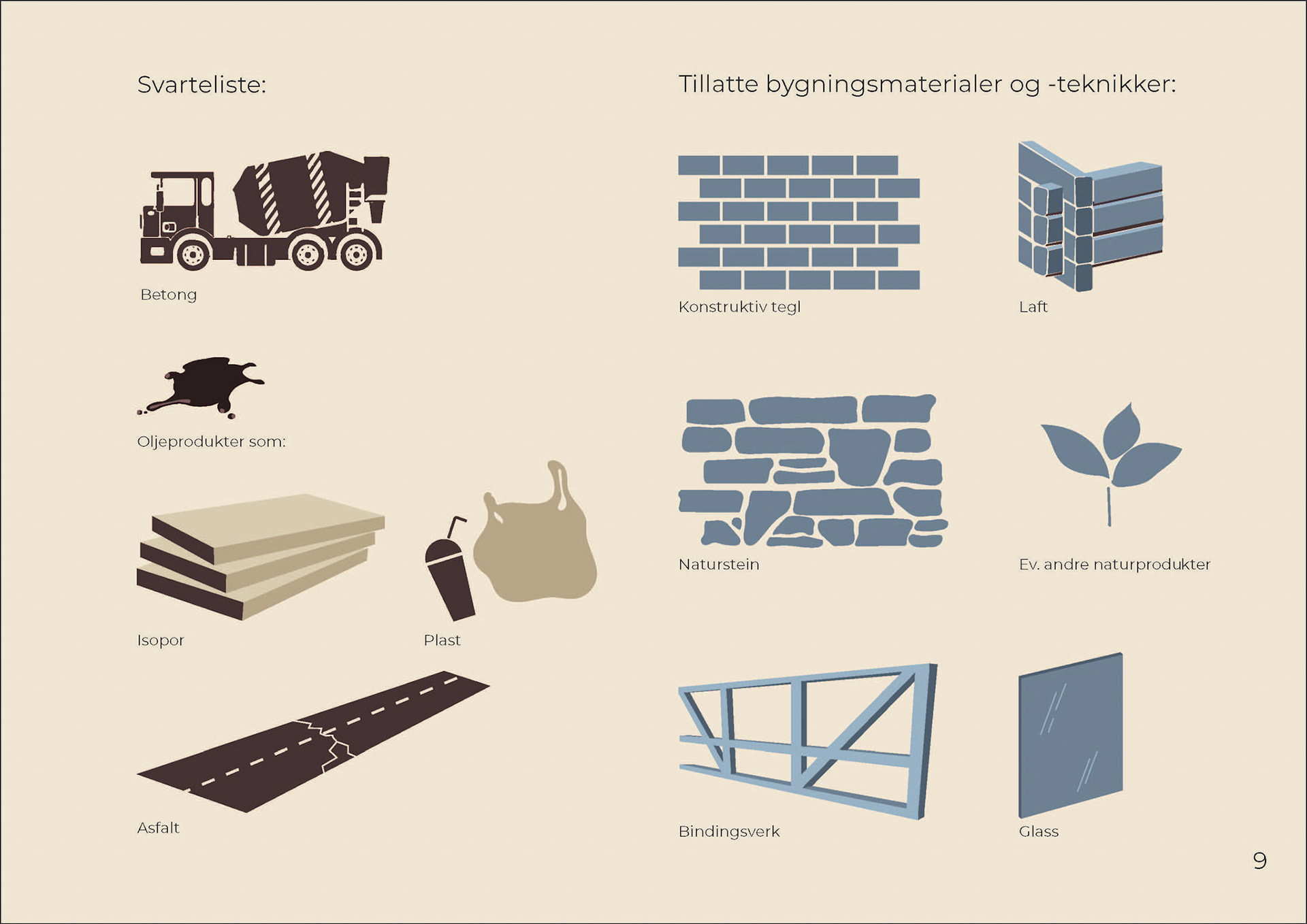 Svarteliste:

Betong

Oljeprodukter som:

Isopor

Plast

Asfalt

Tillatte bygningsmaterialer og -teknikker:

Konstruktiv tegl

Laft

Naturstein

Ev. andre naturprodukter

Bindingsverk

Glass

9