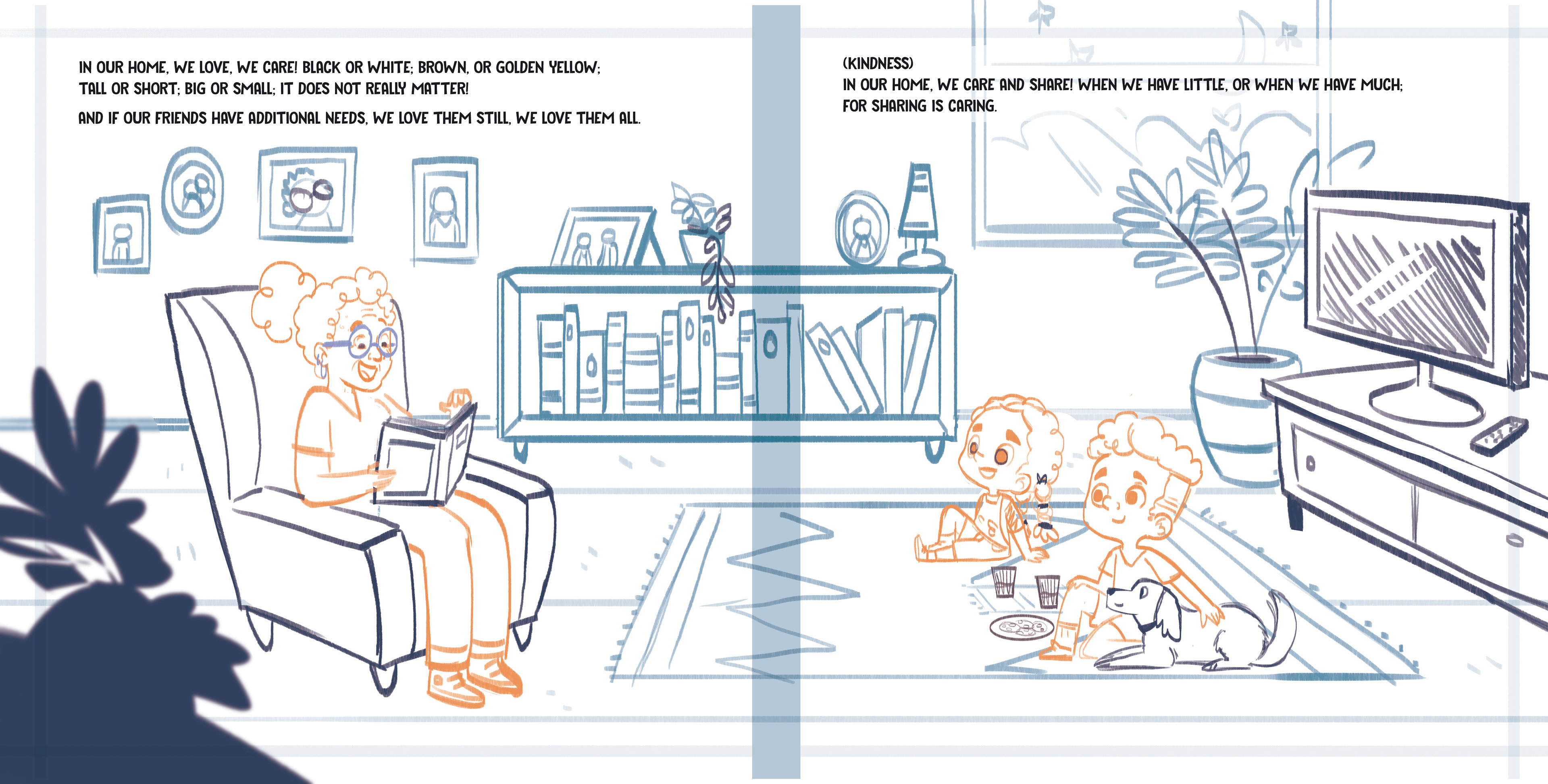 IN OUR HOME, WE LOVE, WE CARE! BLACK OR WHITE; BROWN, OR GOLDEN YELLOW; TALL OR SHORT; BIG OR SMALL; IT DOES NOT REALLY MATTER!

AND IF OUR FRIENDS HAVE ADDITIONAL NEEDS, WE LOVE THEM STILL, WE LOVE THEM ALL.

(KINDNESS)
IN OUR HOME, WE CARE AND SHARE! WHEN WE HAVE LITTLE, OR WHEN WE HAVE MUCH; FOR SHARING IS CARING.