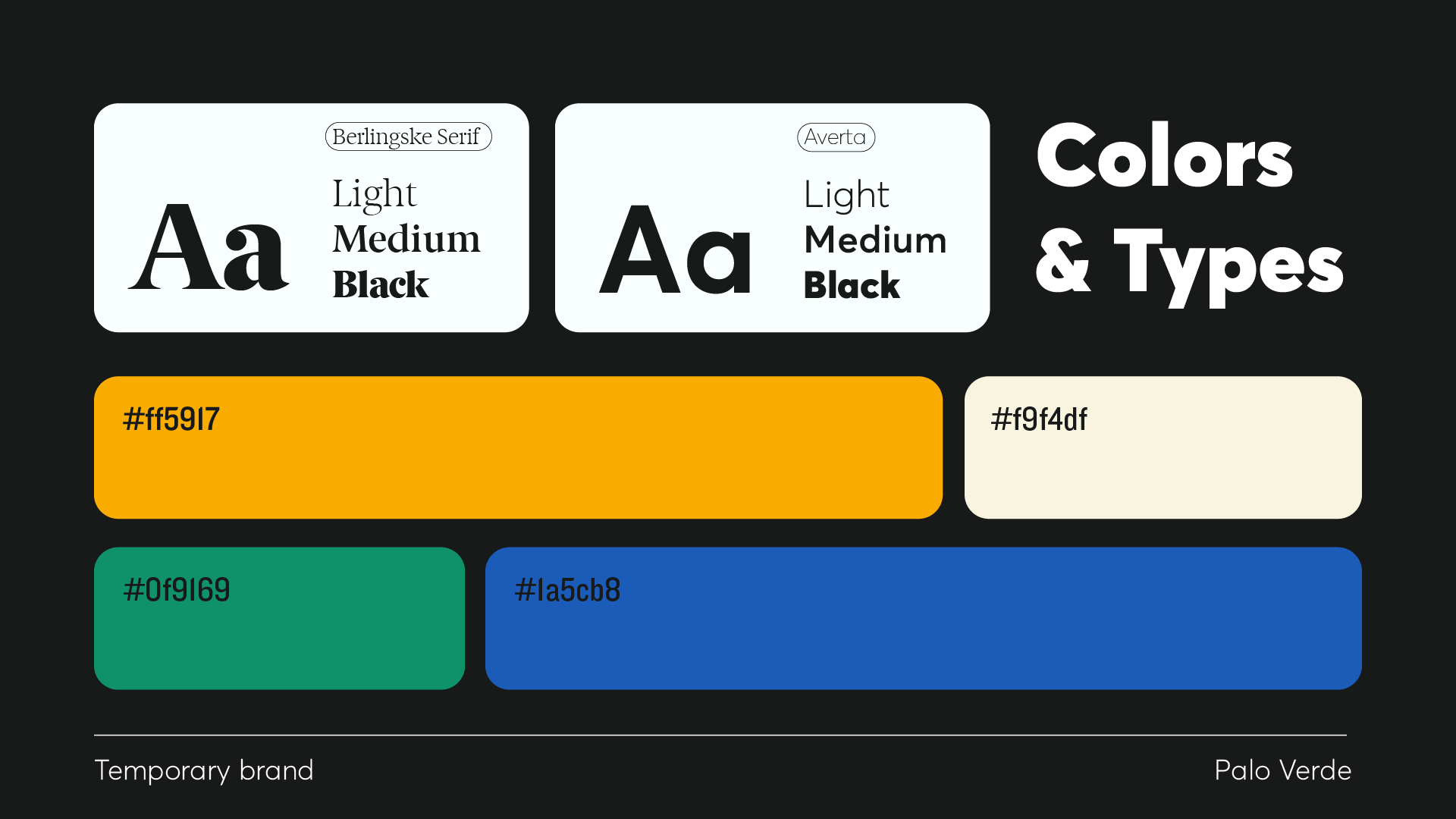 Berlingske Serif

Aa

Light
Medium
Black

Averta

Aa

Light
Medium
Black

Colors
& Types

#ff5917

#f9f4df

#0f9169

#1a5cb8

Temporary brand

Palo Verde