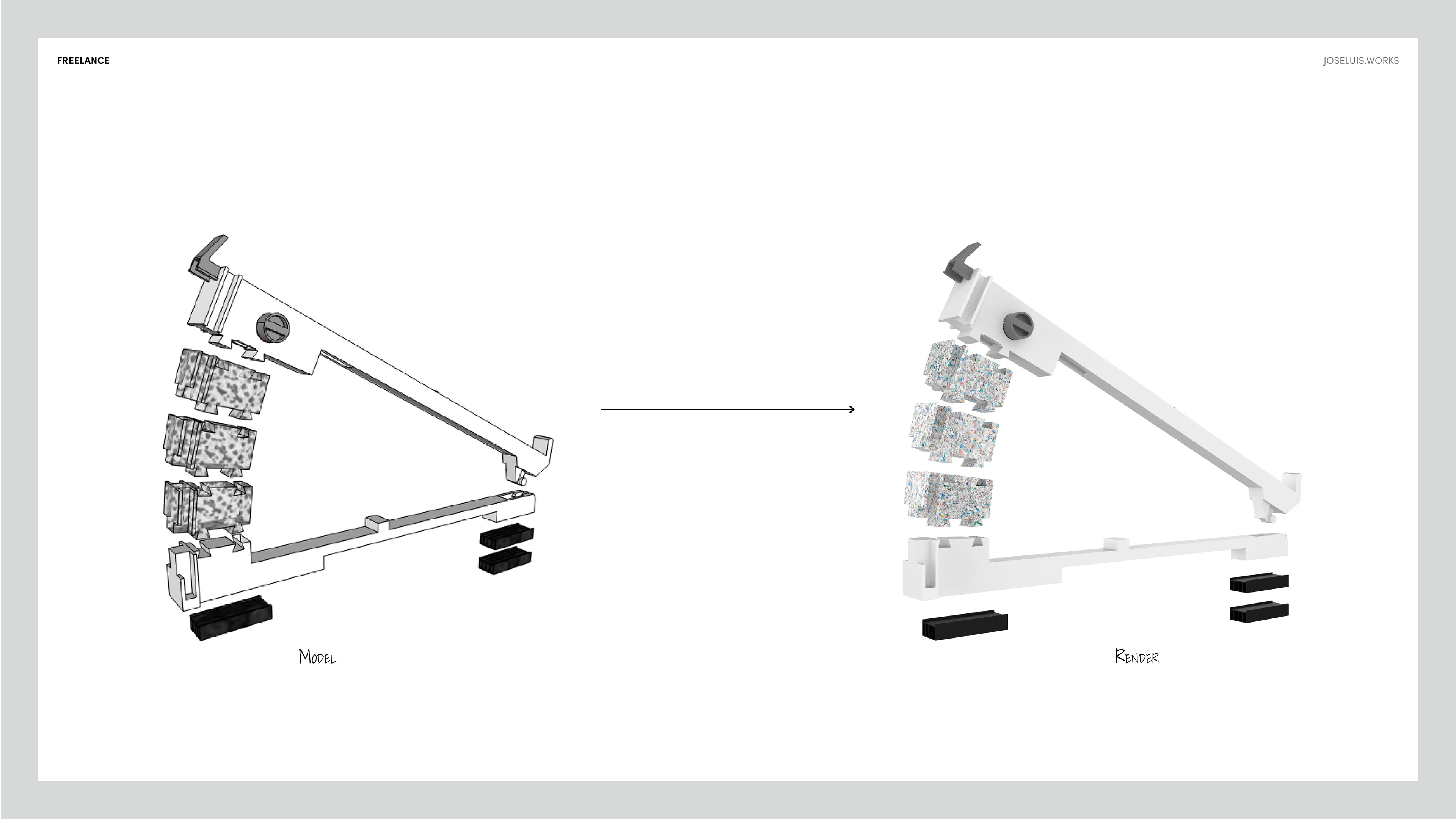 FREELANCE

JOSELUIS.WORKS

Model

Render