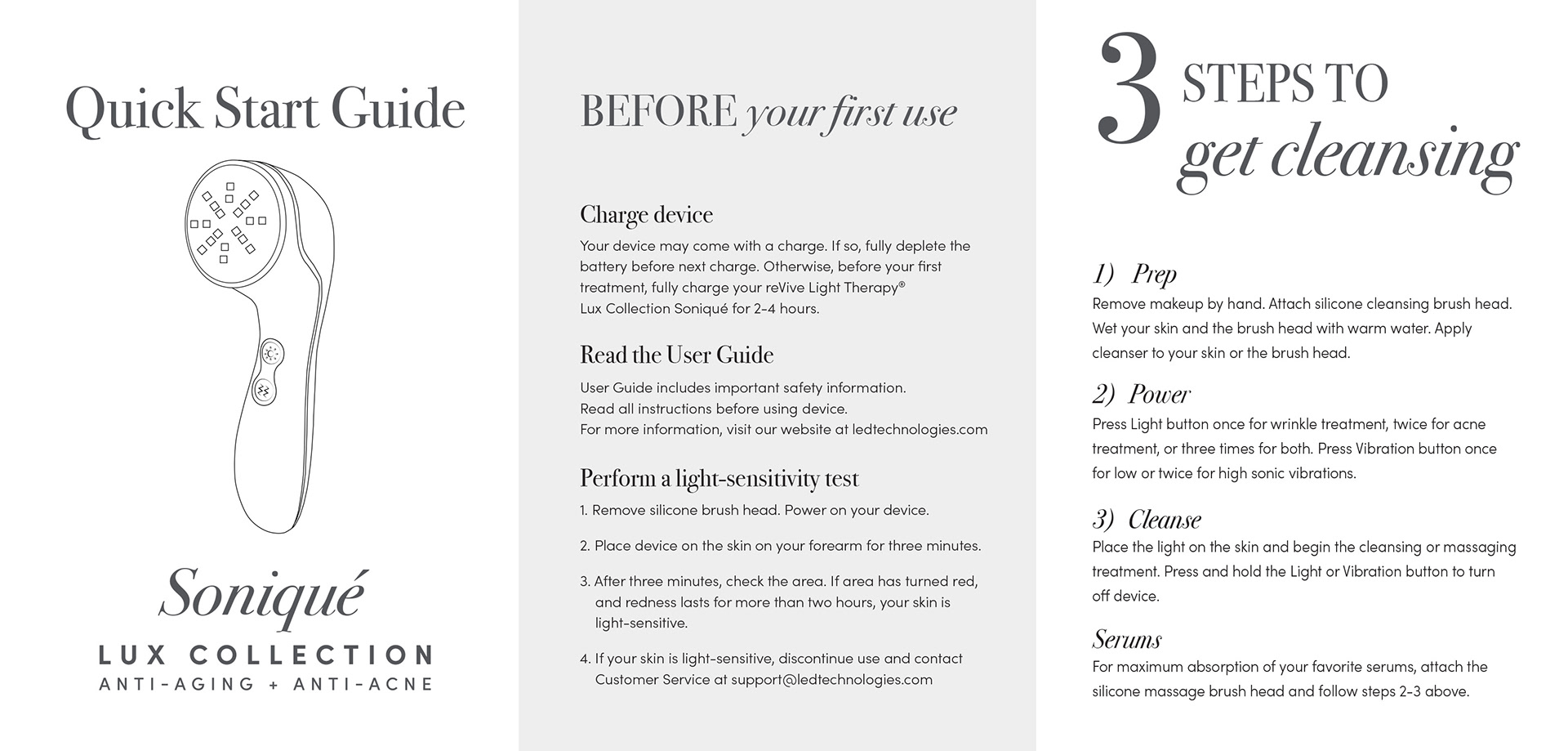 Quick Start Guide

Soniqué

LUX COLLECTION

ANTI-AGING + ANTI-ACNE

BEFORE your first use

Charge device

Your device may come with a charge. If so, fully deplete the battery before next charge. Otherwise, before your first treatment, fully charge your reVive Light Therapy® Lux Collection Soniqué for 2-4 hours.

Read the User Guide

User Guide includes important safety information.
Read all instructions before using device.
For more information, visit our website at ledtechnologies.com

Perform a light-sensitivity test

1. Remove silicone brush head. Power on your device.

2. Place device on the skin on your forearm for three minutes.

3. After three minutes, check the area. If area has turned red, and redness lasts for more than two hours, your skin is light-sensitive.

4. If your skin is light-sensitive, discontinue use and contact Customer Service at support@ledtechnologies.com

3 STEPS TO get cleansing

1) Prep
Remove makeup by hand. Attach silicone cleansing brush head. Wet your skin and the brush head with warm water. Apply cleanser to your skin or the brush head.

2) Power
Press Light button once for wrinkle treatment, twice for acne treatment, or three times for both. Press Vibration button once for low or twice for high sonic vibrations.

3) Cleanse
Place the light on the skin and begin the cleansing or massaging treatment. Press and hold the Light or Vibration button to turn off device.

Serums
For maximum absorption of your favorite serums, attach the silicone massage brush head and follow steps 2-3 above.