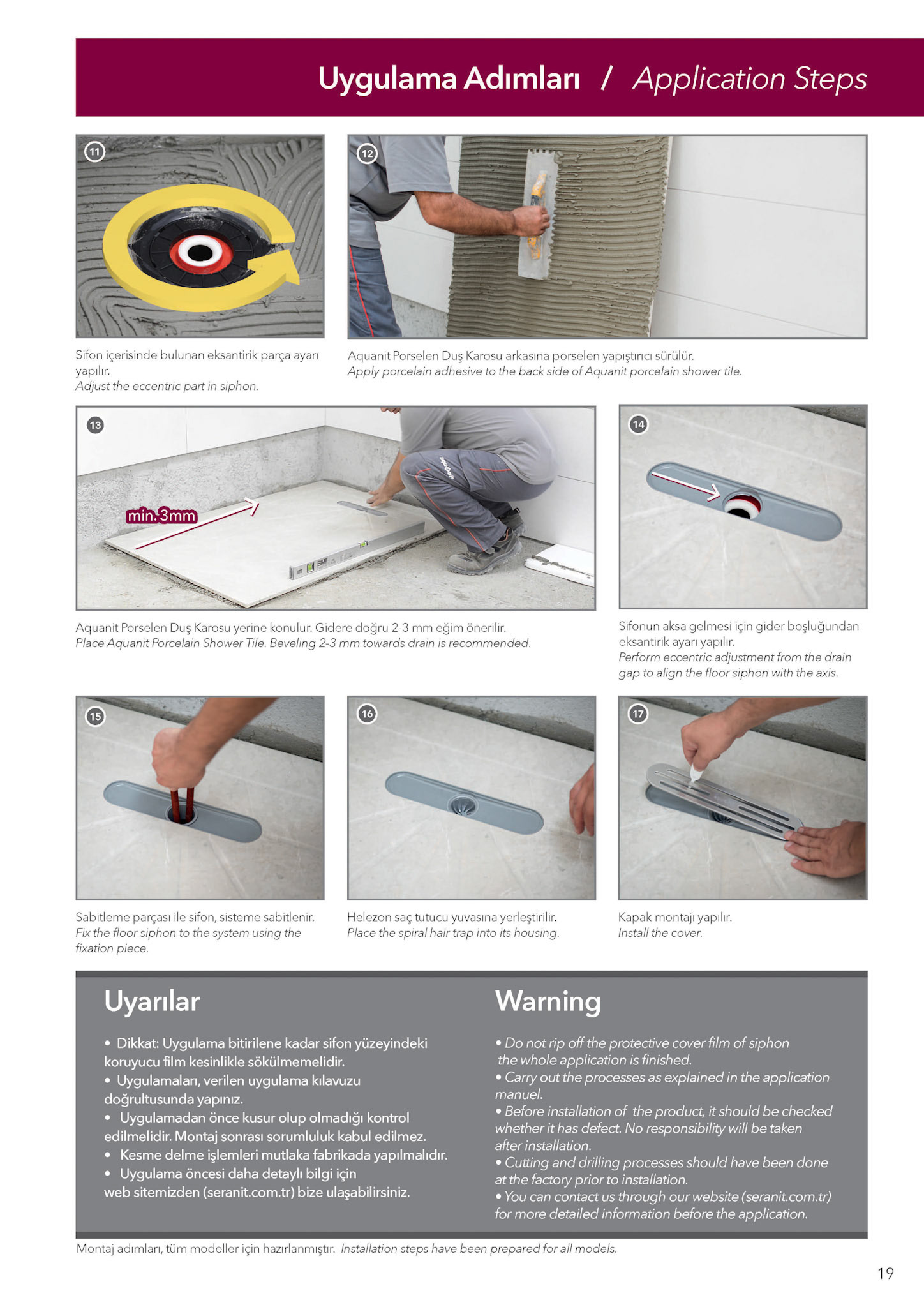 Uygulama Adımları / Application Steps

11

Sifon içerisinde bulunan eksantirik parça ayarı yapılır.
Adjust the eccentric part in siphon.

12

Aquanit Porselen Duş Karosu arkasına porselen yapıştırıcı sürülür.
Apply porcelain adhesive to the back side of Aquanit porcelain shower tile.

13

min. 3mm

Aquanit Porselen Duş Karosu yerine konulur. Gidere doğru 2-3 mm eğim önerilir.
Place Aquanit Porcelain Shower Tile. Beveling 2-3 mm towards drain is recommended.

14

Sifonun aksa gelmesi için gider boşluğundan eksantirik ayarı yapılır.
Perform eccentric adjustment from the drain gap to align the floor siphon with the axis.

15

Sabitleme parçası ile sifon, sisteme sabitlenir.
Fix the floor siphon to the system using the fixation piece.

16

Helezon saç tutucu yuvasına yerleştirilir.
Place the spiral hair trap into its housing.

17

Kapak montajı yapılır.
Install the cover.

Uyarılar

• Dikkat: Uygulama bitirilene kadar sifon yüzeyindeki koruyucu film kesinlikle sökülmemelidir.
• Uygulamaları, verilen uygulama kılavuzu doğrultusunda yapınız.
• Uygulamadan önce kusur olup olmadığı kontrol edilmelidir. Montaj sonrası sorumluluk kabul edilmez.
• Kesme delme işlemleri mutlaka fabrikada yapılmalıdır.
• Uygulama öncesi daha detaylı bilgi için web sitemizden (seranit.com.tr) bize ulaşabilirsiniz.

Warning

• Do not rip off the protective cover film of siphon the whole application is finished.
• Carry out the processes as explained in the application manuel.
• Before installation of the product, it should be checked whether it has defect. No responsibility will be taken after installation.
• Cutting and drilling processes should have been done at the factory prior to installation.
• You can contact us through our website (seranit.com.tr) for more detailed information before the application.

Montaj adımları, tüm modeller için hazırlanmıştır. Installation steps have been prepared for all models.

19