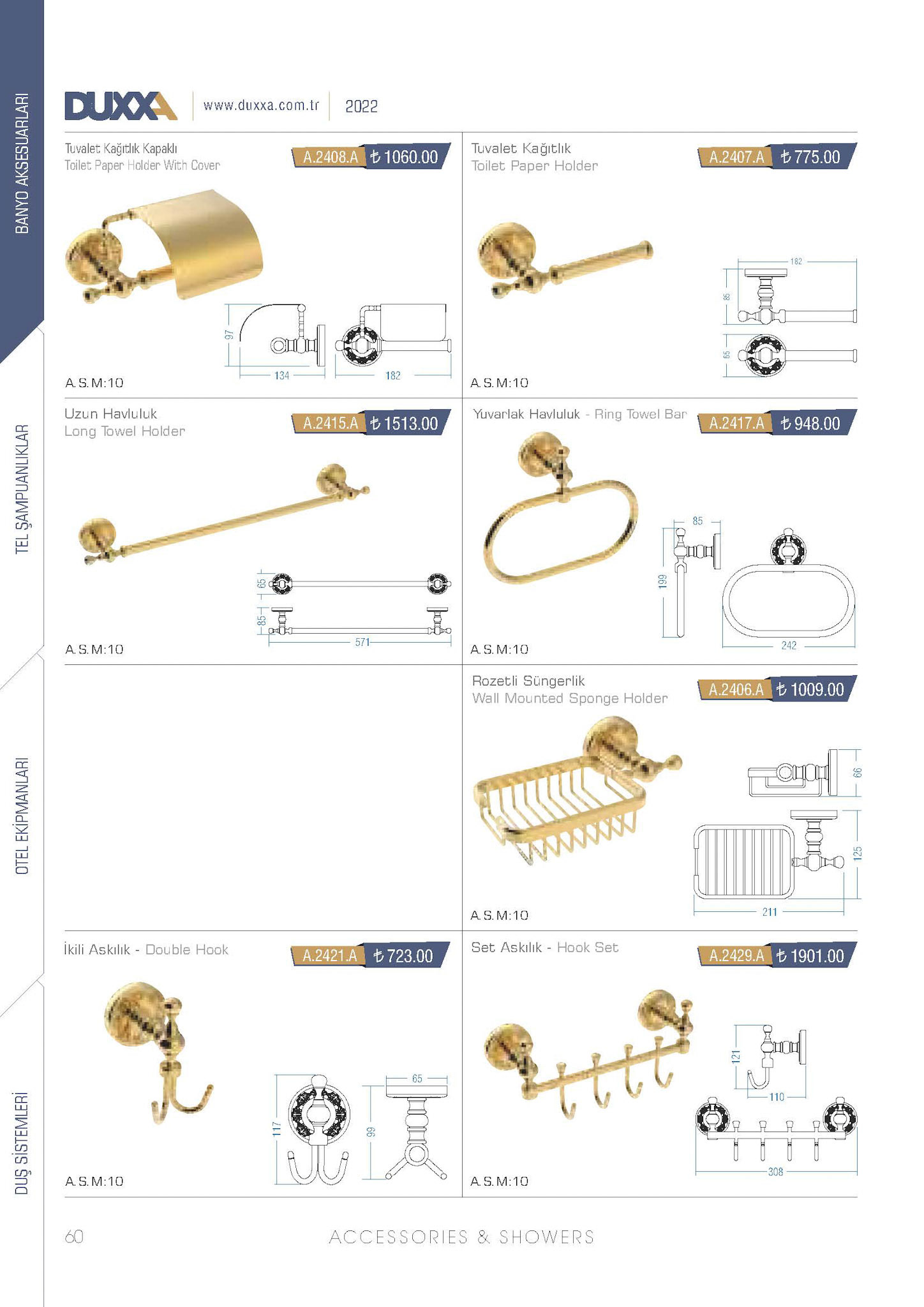 BANYO AKSESUARLARI

TEL ŞAMPUANLIKLAR

OTEL EKİPMANLARI

DUŞ SİSTEMLERİ

DUXXA www.duxxa.com.tr 2022

Tuvalet Kağıtlık Kapaklı
Toilet Paper Holder With Cover
A.2408.A ₺ 1060.00

97
134
182

A.S.M:10

Tuvalet Kağıtlık
Toilet Paper Holder
A.2407.A ₺ 775.00

182
85
65

A.S.M:10

Uzun Havluluk
Long Towel Holder
A.2415.A ₺ 1513.00

65
85
571

A.S.M:10

Yuvarlak Havluluk - Ring Towel Bar
A.2417.A ₺ 948.00

85
199
242

A.S.M:10

Rozetli Süngerlik
Wall Mounted Sponge Holder
A.2406.A ₺ 1009.00

66
125
211

A.S.M:10

İkili Askılık - Double Hook
A.2421.A ₺ 723.00

117
65
99

A.S.M:10

Set Askılık - Hook Set
A.2429.A ₺ 1901.00

121
110
308

A.S.M:10

60 ACCESSORIES & SHOWERS