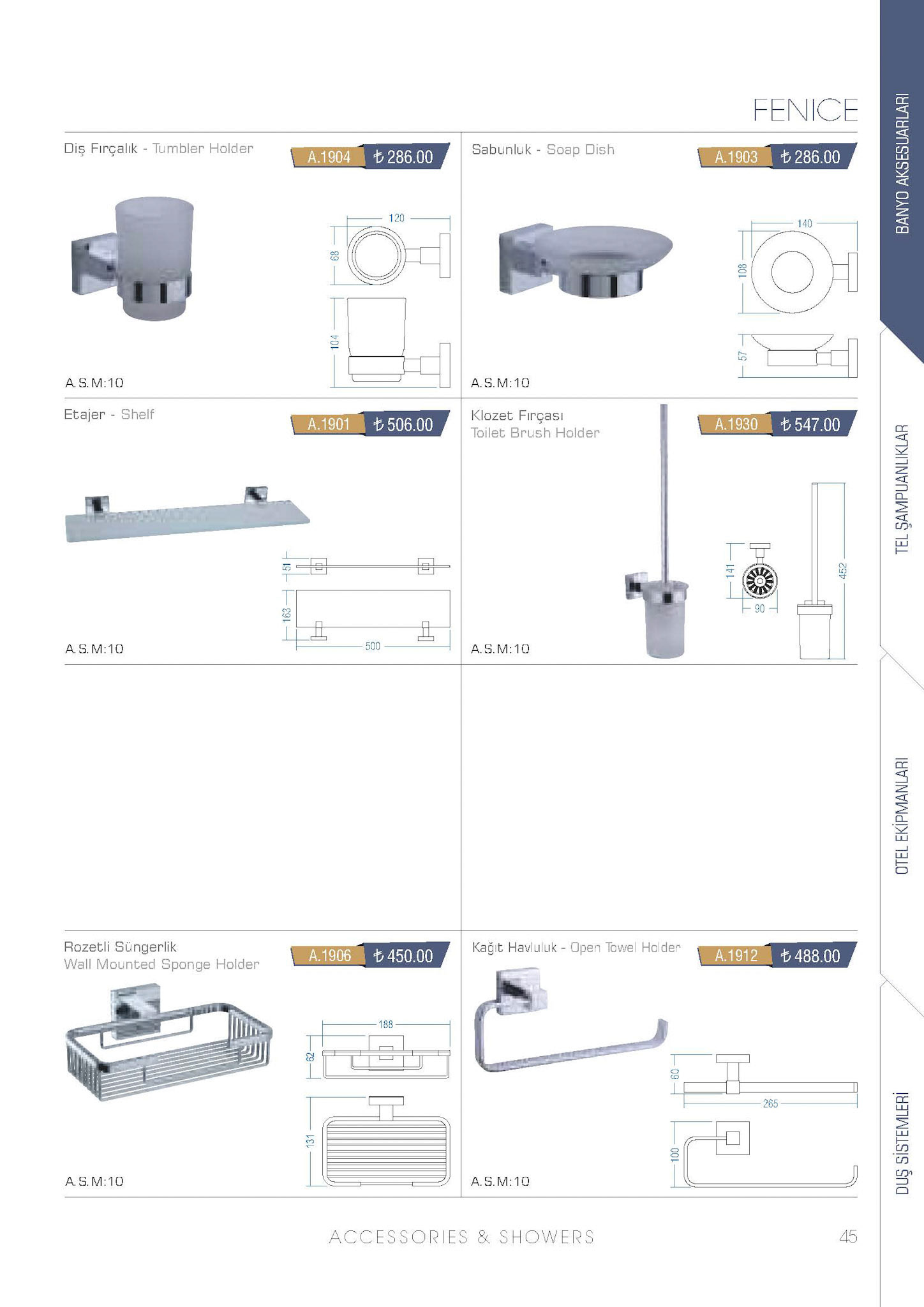 FENICE

Diş Fırçalık - Tumbler Holder

A.1904 ₺ 286.00

120

68

104

A.S.M:10

Sabunluk - Soap Dish

A.1903 ₺ 286.00

140

108

57

A.S.M:10

Etajer - Shelf

A.1901 ₺ 506.00

51

163

500

A.S.M:10

Klozet Fırçası
Toilet Brush Holder

A.1930 ₺ 547.00

141

90

452

A.S.M:10

Rozetli Süngerlik
Wall Mounted Sponge Holder

A.1906 ₺ 450.00

188

62

131

A.S.M:10

Kağıt Havluluk - Open Towel Holder

A.1912 ₺ 488.00

60

265

100

A.S.M:10

ACCESSORIES & SHOWERS

45

BANYO AKSESUARLARI

TEL ŞAMPUANLIKLAR

OTEL EKİPMANLARI

DUŞ SİSTEMLERİ