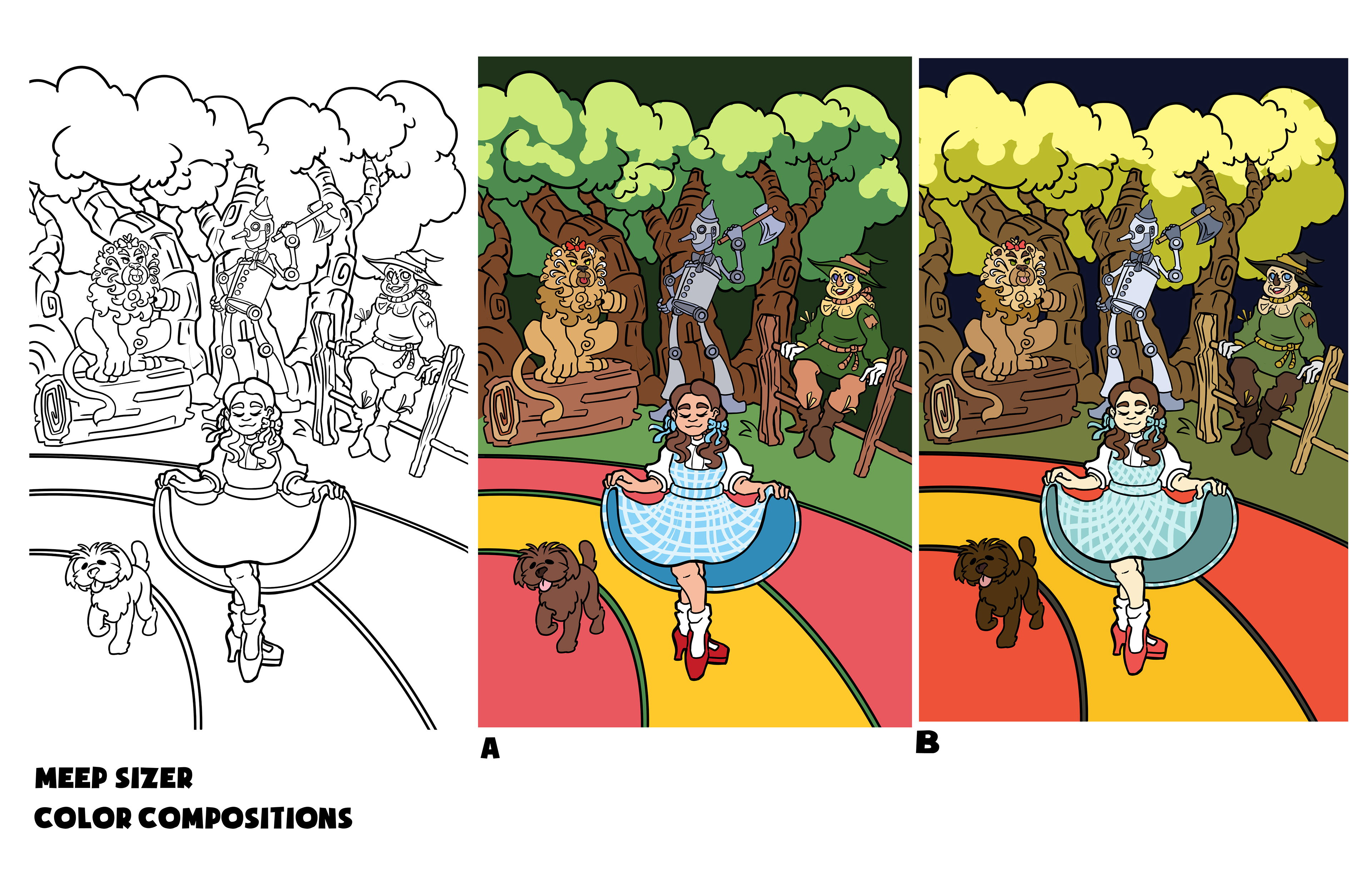 A

B

MEEP SIZER
COLOR COMPOSITIONS