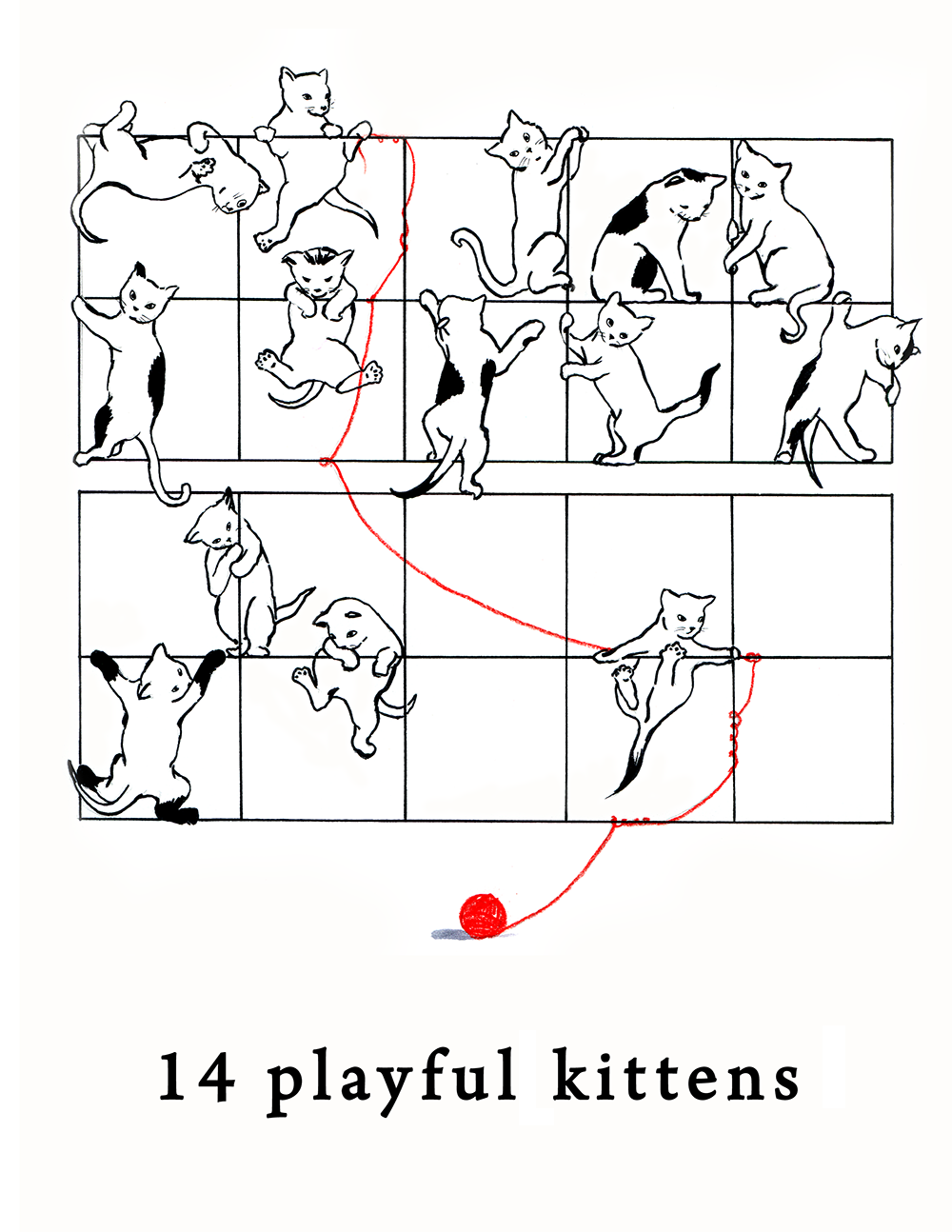 14 playful kittens