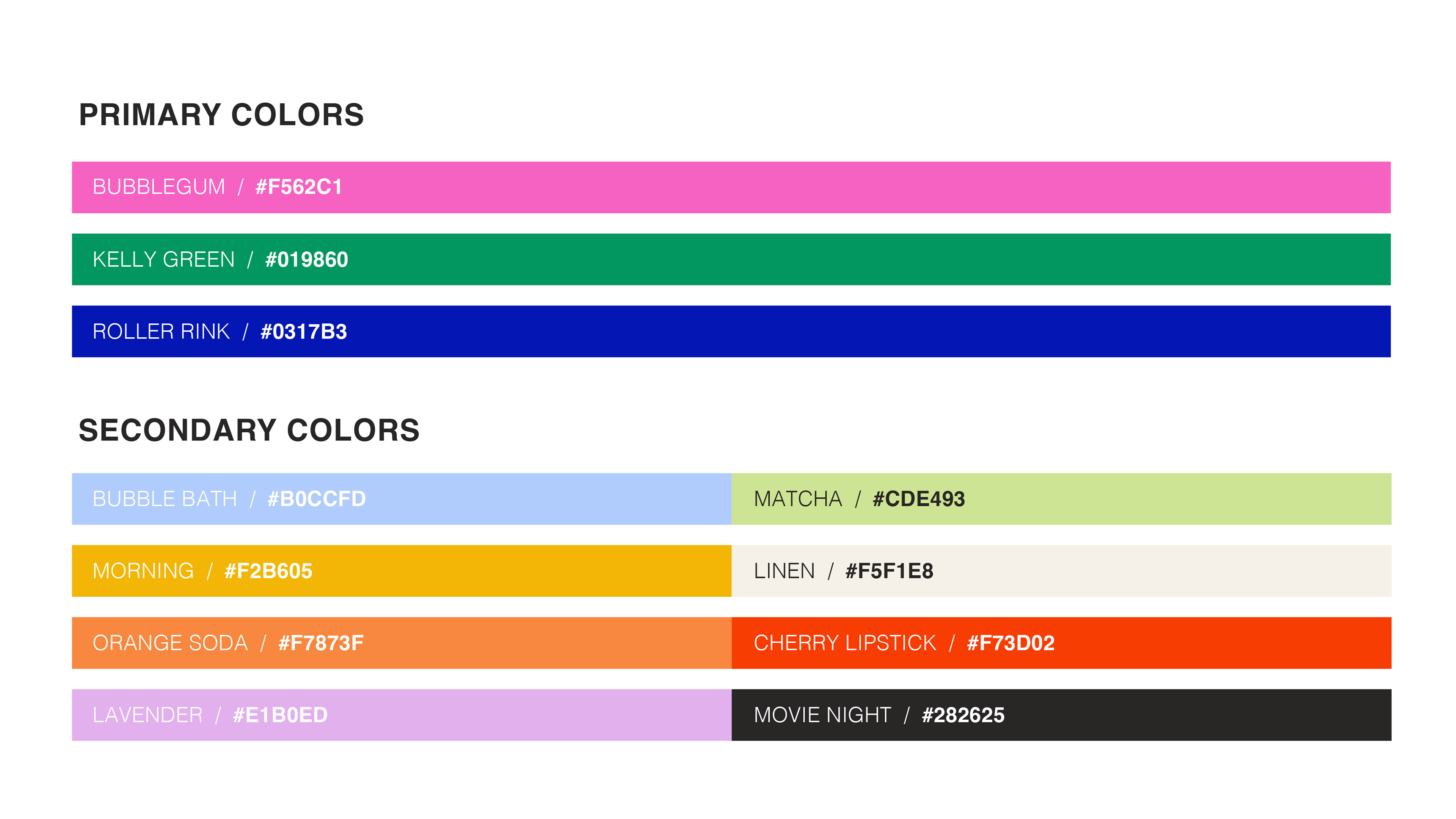 PRIMARY COLORS

BUBBLEGUM / #F562C1

KELLY GREEN / #019860

ROLLER RINK / #0317B3

SECONDARY COLORS

BUBBLE BATH / #B0CCFD

MORNING / #F2B605

ORANGE SODA / #F7873F

LAVENDER / #E1B0ED

MATCHA / #CDE493

LINEN / #F5F1E8

CHERRY LIPSTICK / #F73D02

MOVIE NIGHT / #282625