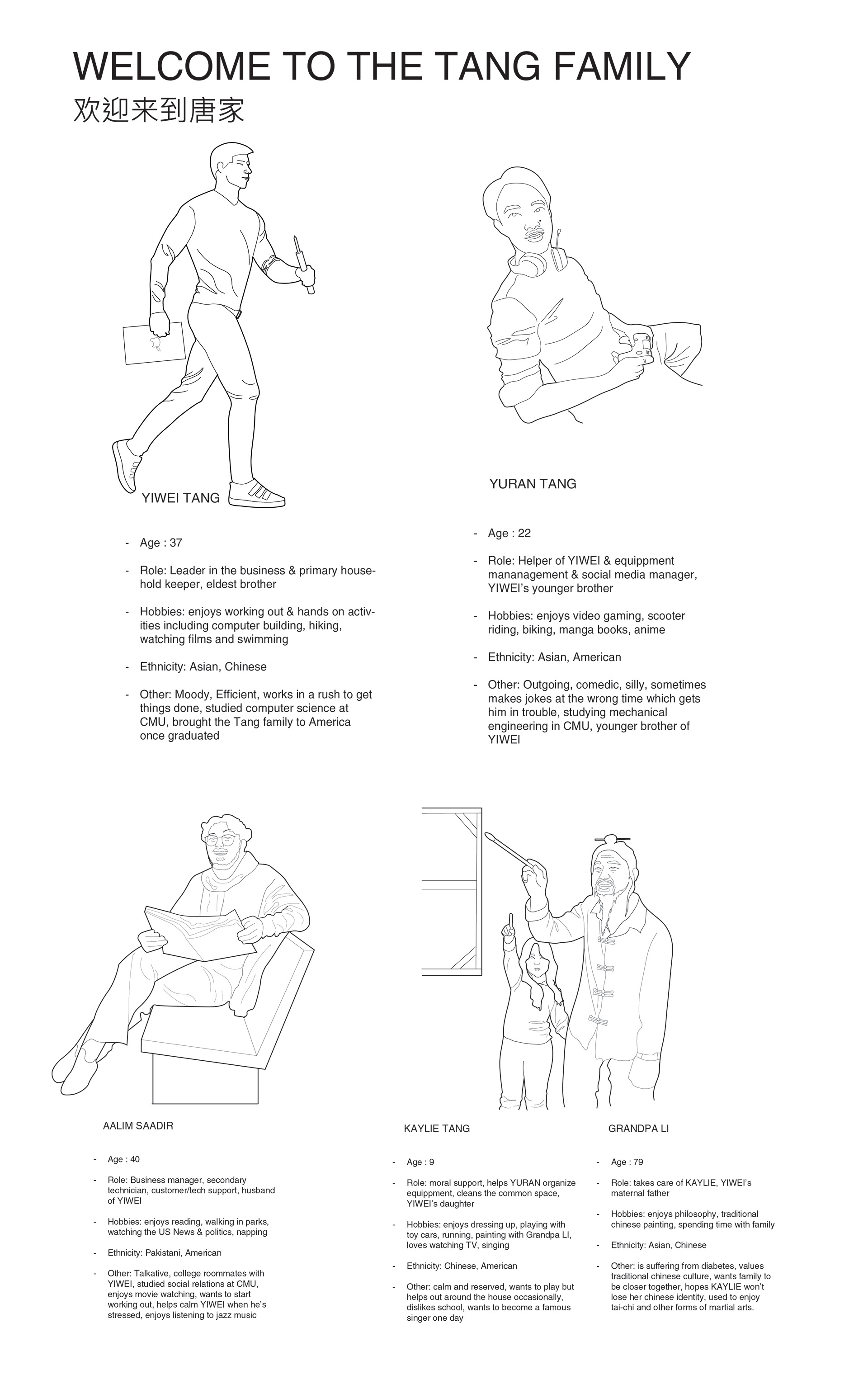 WELCOME TO THE TANG FAMILY
欢迎来到唐家

YIWEI TANG

- Age : 37

- Role: Leader in the business & primary household keeper, eldest brother

- Hobbies: enjoys working out & hands on activities including computer building, hiking, watching films and swimming

- Ethnicity: Asian, Chinese

- Other: Moody, Efficient, works in a rush to get things done, studied computer science at CMU, brought the Tang family to America once graduated

YURAN TANG

- Age : 22

- Role: Helper of YIWEI & equippment mananagement & social media manager, YIWEI's younger brother

- Hobbies: enjoys video gaming, scooter riding, biking, manga books, anime

- Ethnicity: Asian, American

- Other: Outgoing, comedic, silly, sometimes makes jokes at the wrong time which gets him in trouble, studying mechanical engineering in CMU, younger brother of YIWEI

AALIM SAADIR

- Age : 40

- Role: Business manager, secondary technician, customer/tech support, husband of YIWEI

- Hobbies: enjoys reading, walking in parks, watching the US News & politics, napping

- Ethnicity: Pakistani, American

- Other: Talkative, college roommates with YIWEI, studied social relations at CMU, enjoys movie watching, wants to start working out, helps calm YIWEI when he's stressed, enjoys listening to jazz music

KAYLIE TANG

- Age : 9

- Role: moral support, helps YURAN organize equippment, cleans the common space, YIWEI's daughter

- Hobbies: enjoys dressing up, playing with toy cars, running, painting with Grandpa LI, loves watching TV, singing

- Ethnicity: Chinese, American

- Other: calm and reserved, wants to play but helps out around the house occasionally, dislikes school, wants to become a famous singer one day

GRANDPA LI

- Age : 79

- Role: takes care of KAYLIE, YIWEI's maternal father

- Hobbies: enjoys philosophy, traditional chinese painting, spending time with family

- Ethnicity: Asian, Chinese

- Other: is suffering from diabetes, values traditional chinese culture, wants family to be closer together, hopes KAYLIE won't lose her chinese identity, used to enjoy tai-chi and other forms of martial arts.