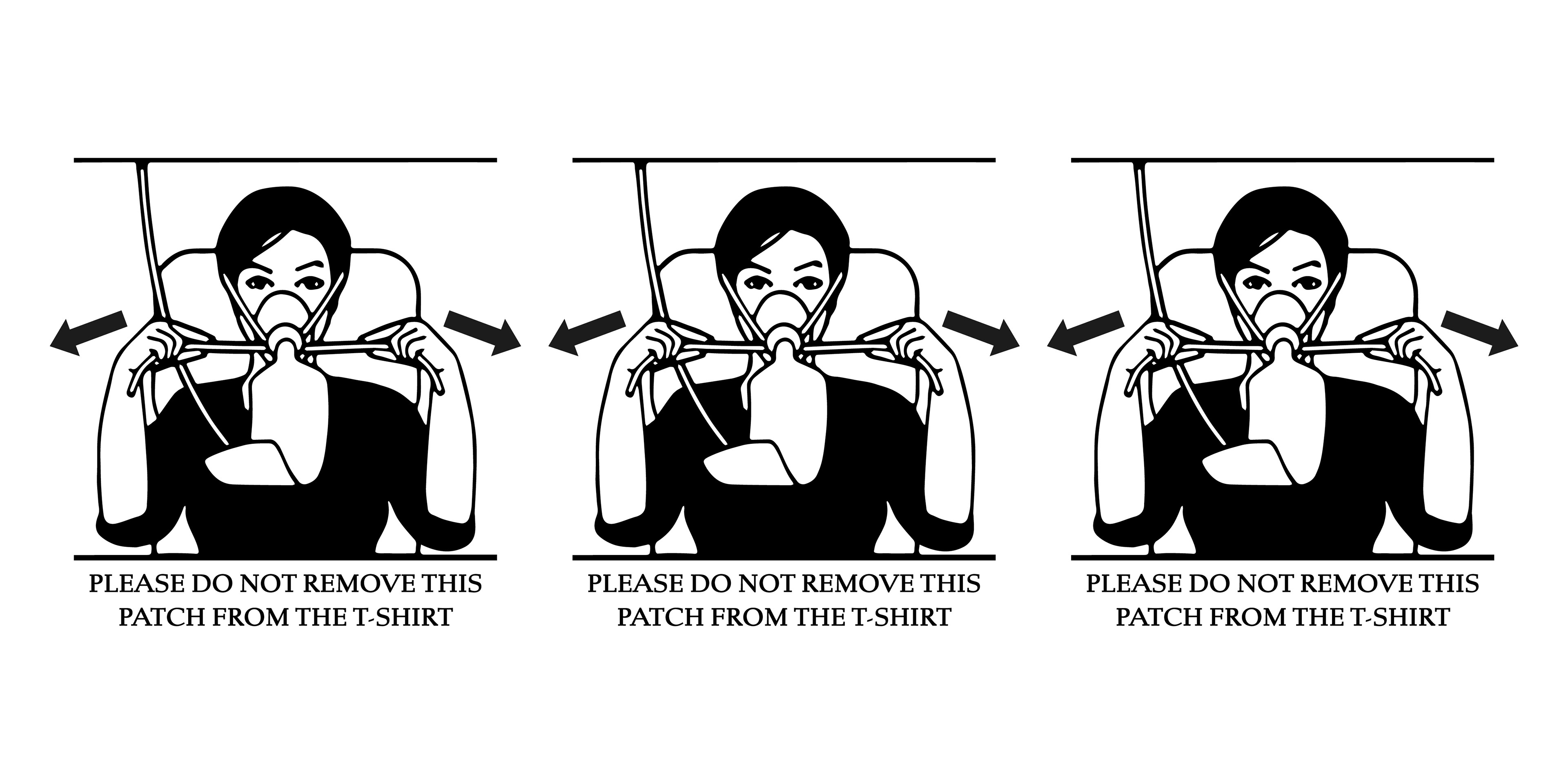 PLEASE DO NOT REMOVE THIS PATCH FROM THE T-SHIRT

PLEASE DO NOT REMOVE THIS PATCH FROM THE T-SHIRT

PLEASE DO NOT REMOVE THIS PATCH FROM THE T-SHIRT