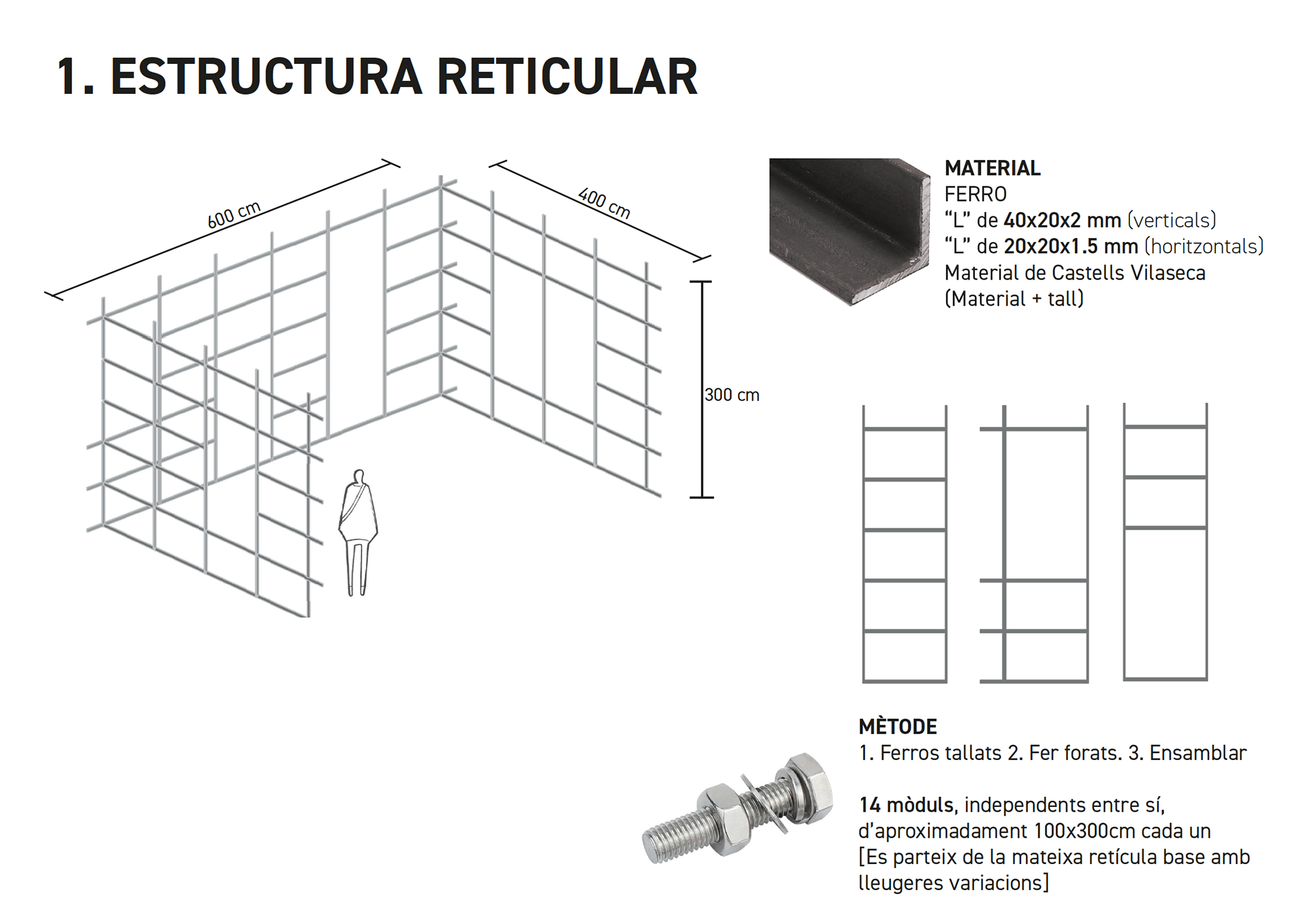 1. ESTRUCTURA RETICULAR

600 cm

400 cm

300 cm

MATERIAL
FERRO
“L” de 40x20x2 mm (verticals)
“L” de 20x20x1.5 mm (horitzontals)
Material de Castells Vilaseca
(Material + tall)

MÈTODE
1. Ferros tallats 2. Fer forats. 3. Ensamblar

14 mòduls, independents entre sí, d'aproximadament 100x300cm cada un
[Es parteix de la mateixa retícula base amb lleugeres variacions]