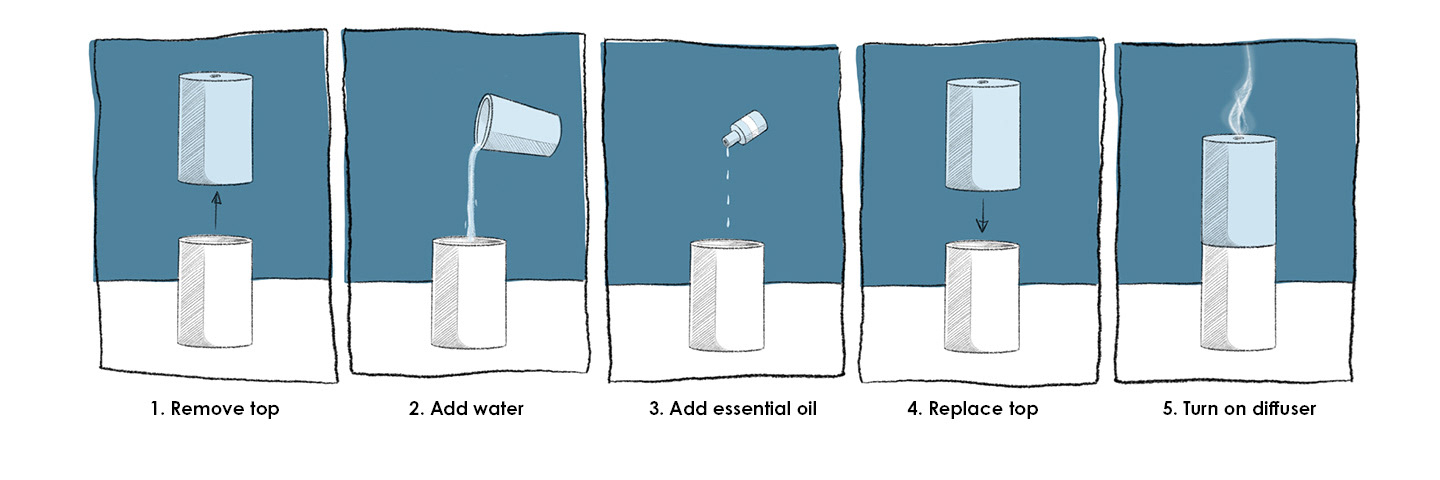 1. Remove top

2. Add water

3. Add essential oil

4. Replace top

5. Turn on diffuser