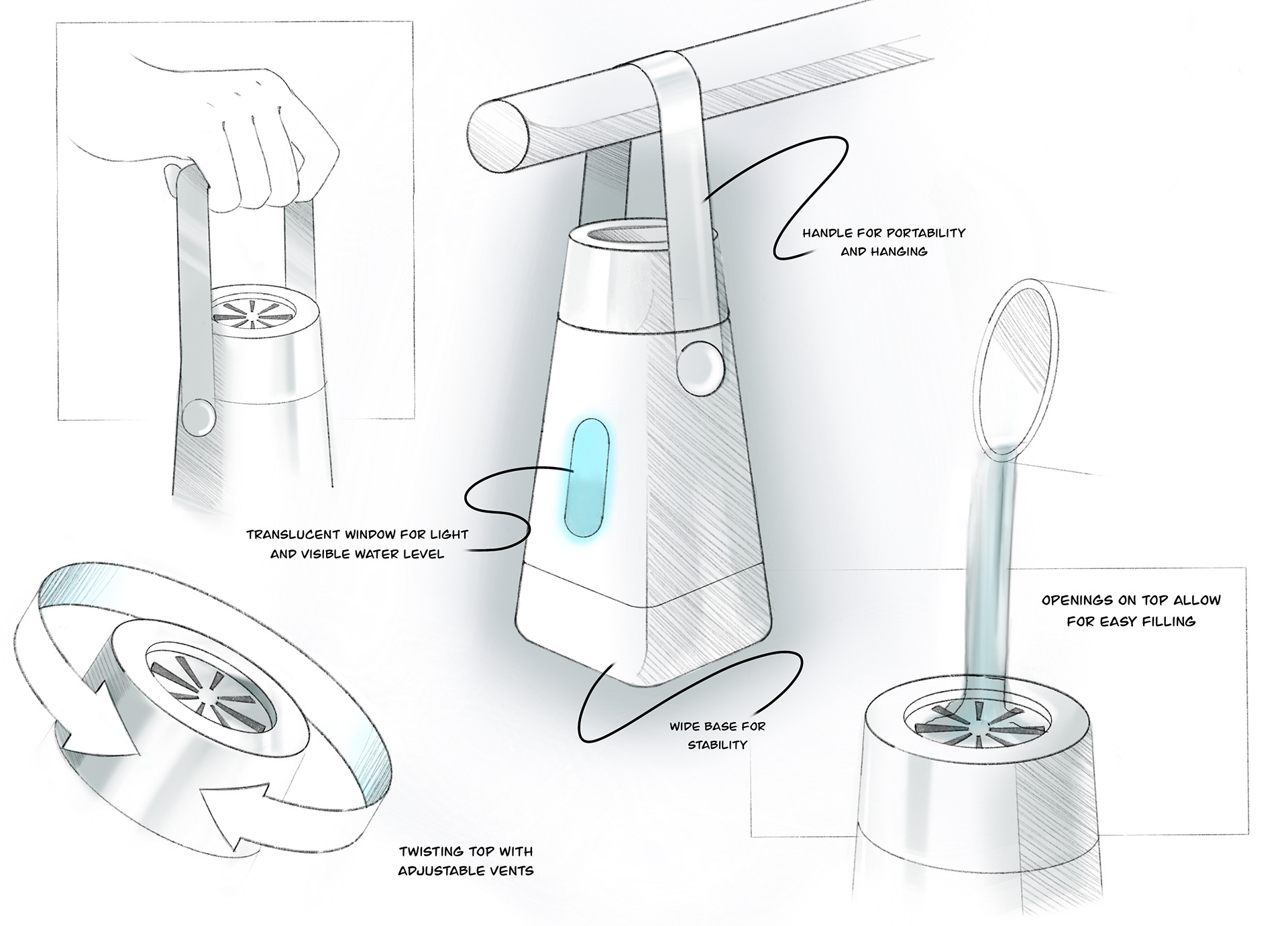 HANDLE FOR PORTABILITY AND HANGING

TRANSLUCENT WINDOW FOR LIGHT AND VISIBLE WATER LEVEL

OPENINGS ON TOP ALLOW FOR EASY FILLING

WIDE BASE FOR STABILITY

TWISTING TOP WITH ADJUSTABLE VENTS