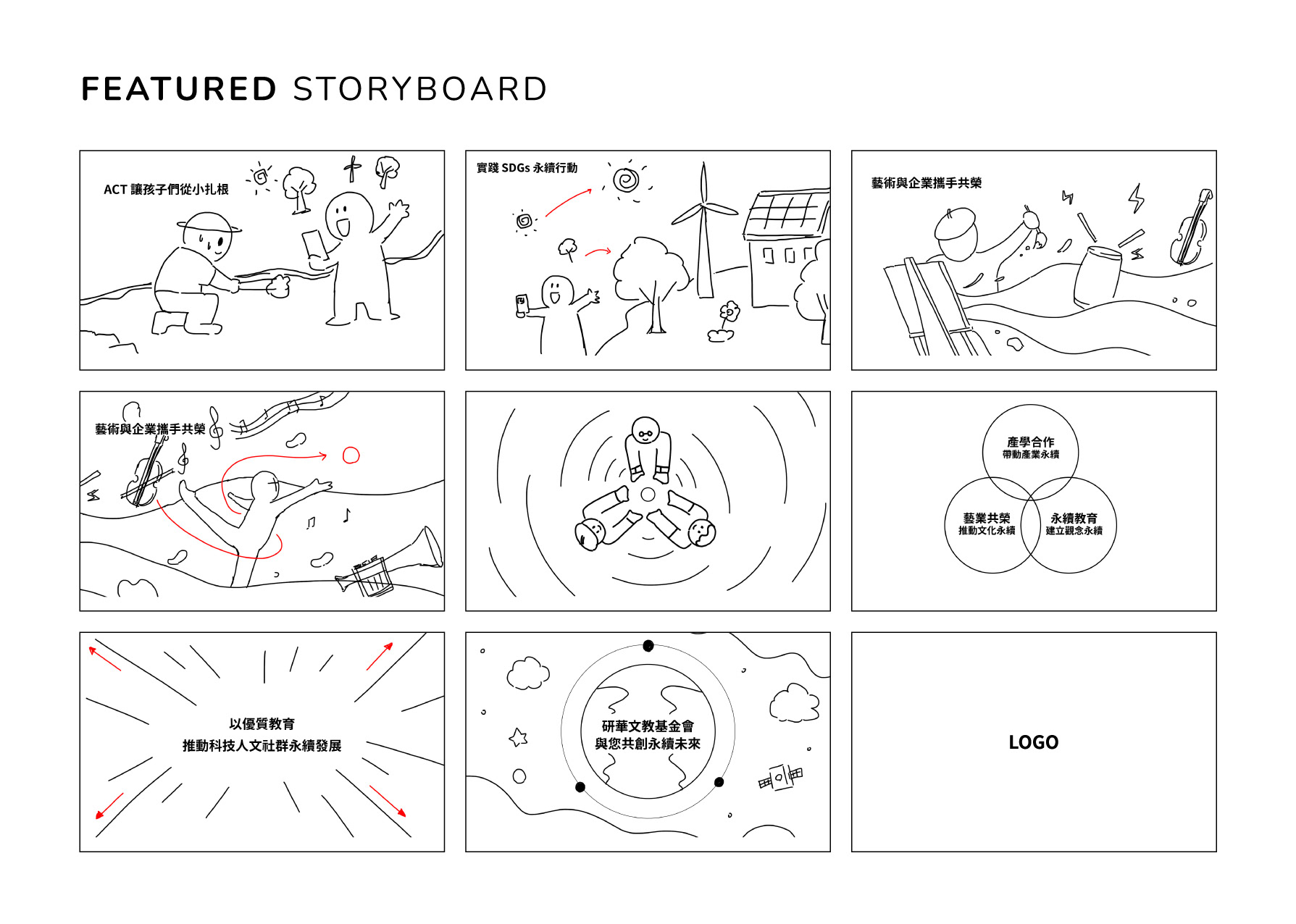 FEATURED STORYBOARD

ACT 讓孩子們從小扎根

實踐 SDGs 永續行動

藝術與企業攜手共榮

藝術與企業攜手共榮

產學合作
帶動產業永續

藝業共榮
推動文化永續

永續教育
建立觀念永續

以優質教育
推動科技人文社群永續發展

研華文教基金會
與您共創永續未來

LOGO