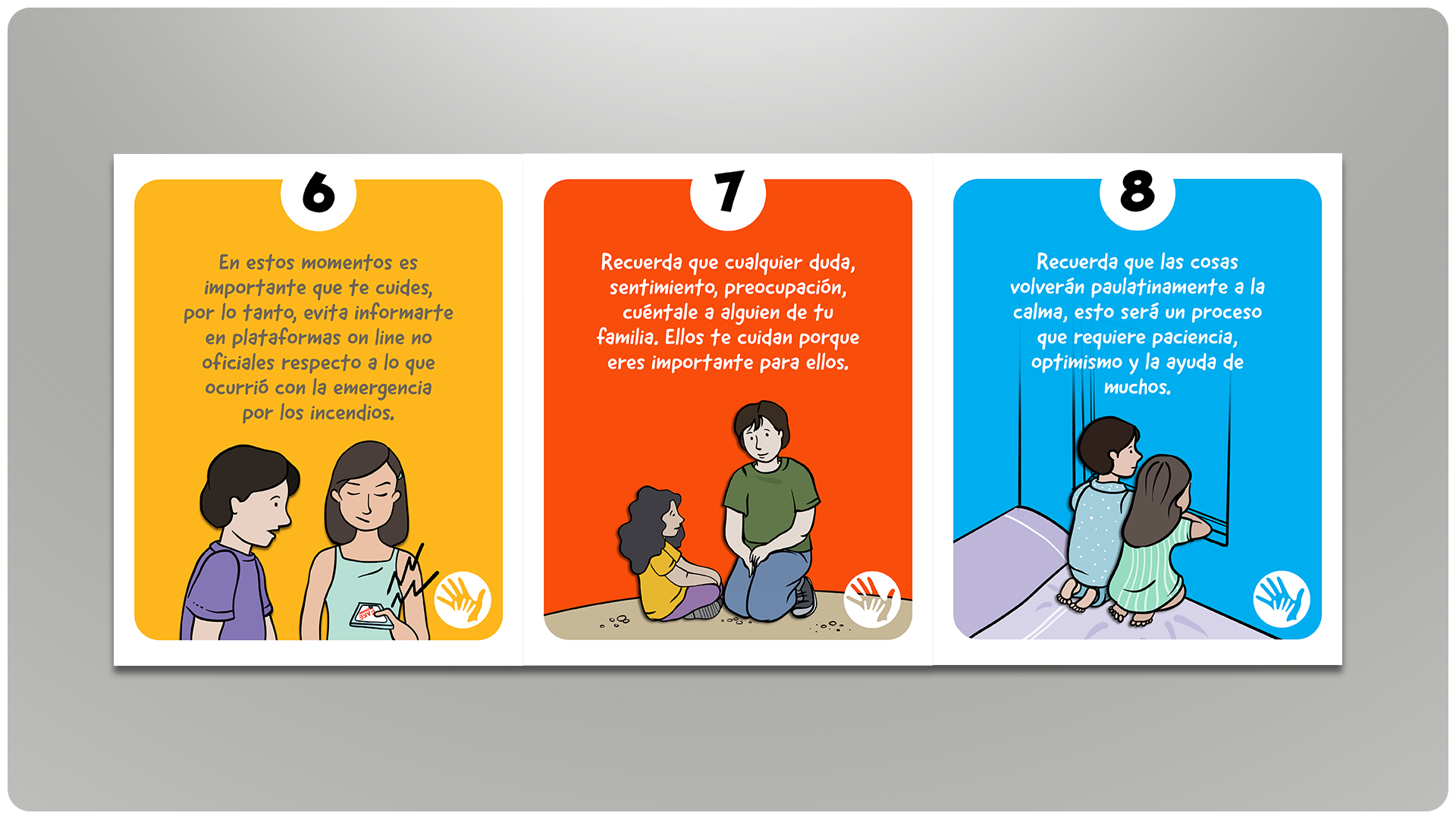 6

En estos momentos es importante que te cuides, por lo tanto, evita informarte en plataformas on line no oficiales respecto a lo que ocurrió con la emergencia por los incendios.

7

Recuerda que cualquier duda, sentimiento, preocupación, cuéntale a alguien de tu familia. Ellos te cuidan porque eres importante para ellos.

8

Recuerda que las cosas volverán paulatinamente a la calma, esto será un proceso que requiere paciencia, optimismo y la ayuda de muchos.