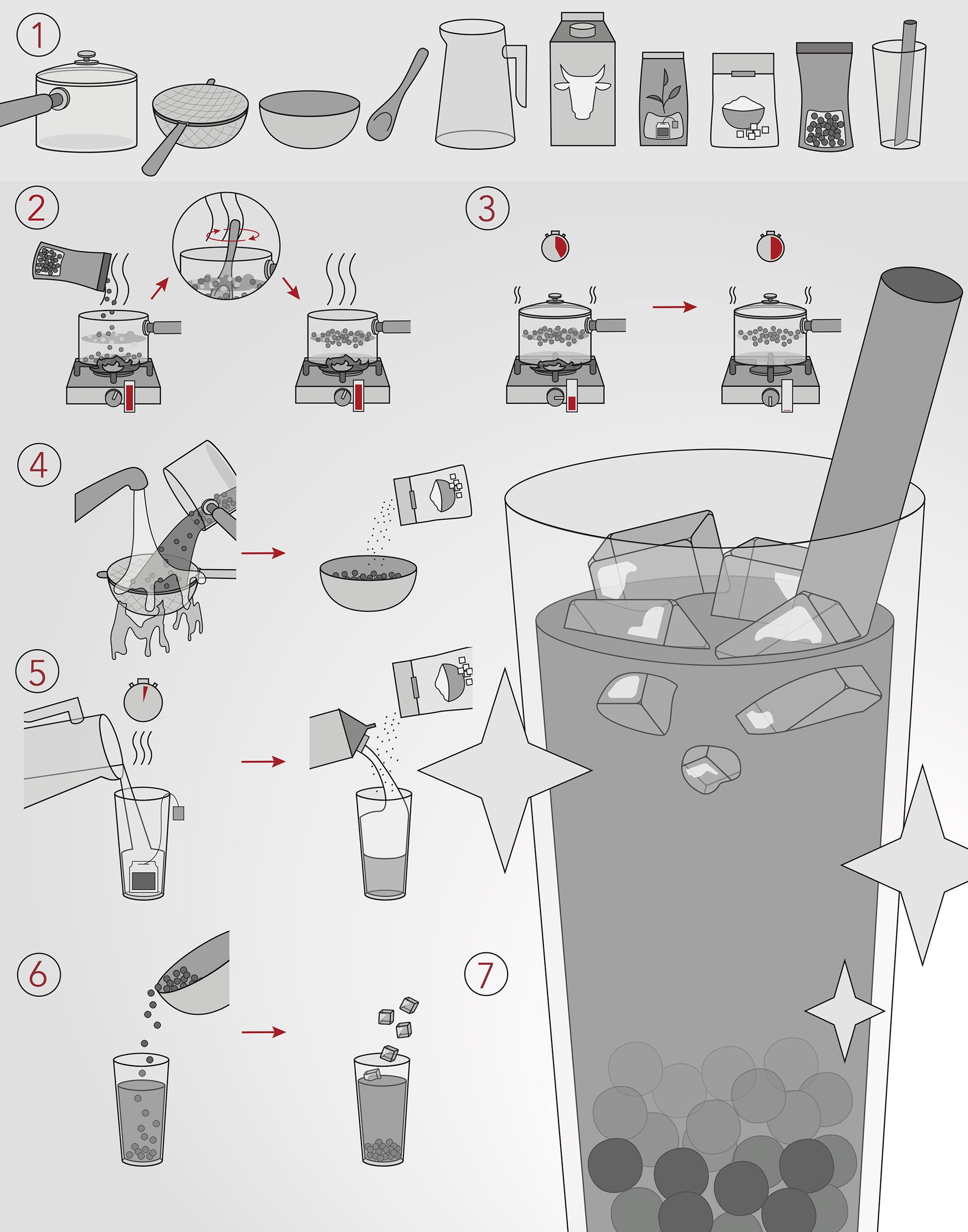 1

2

3

4

5

6

7