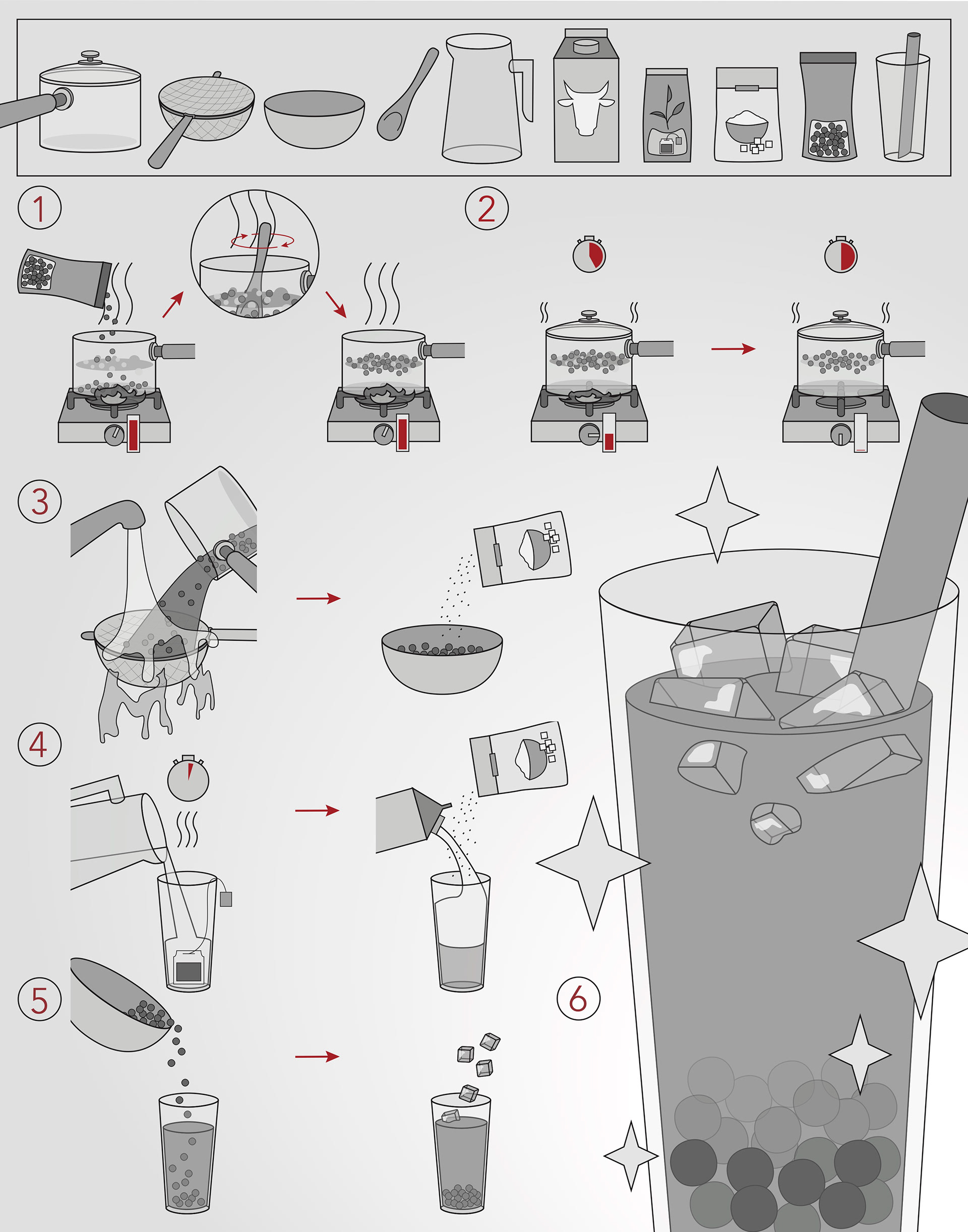 1
2
3
4
5
6