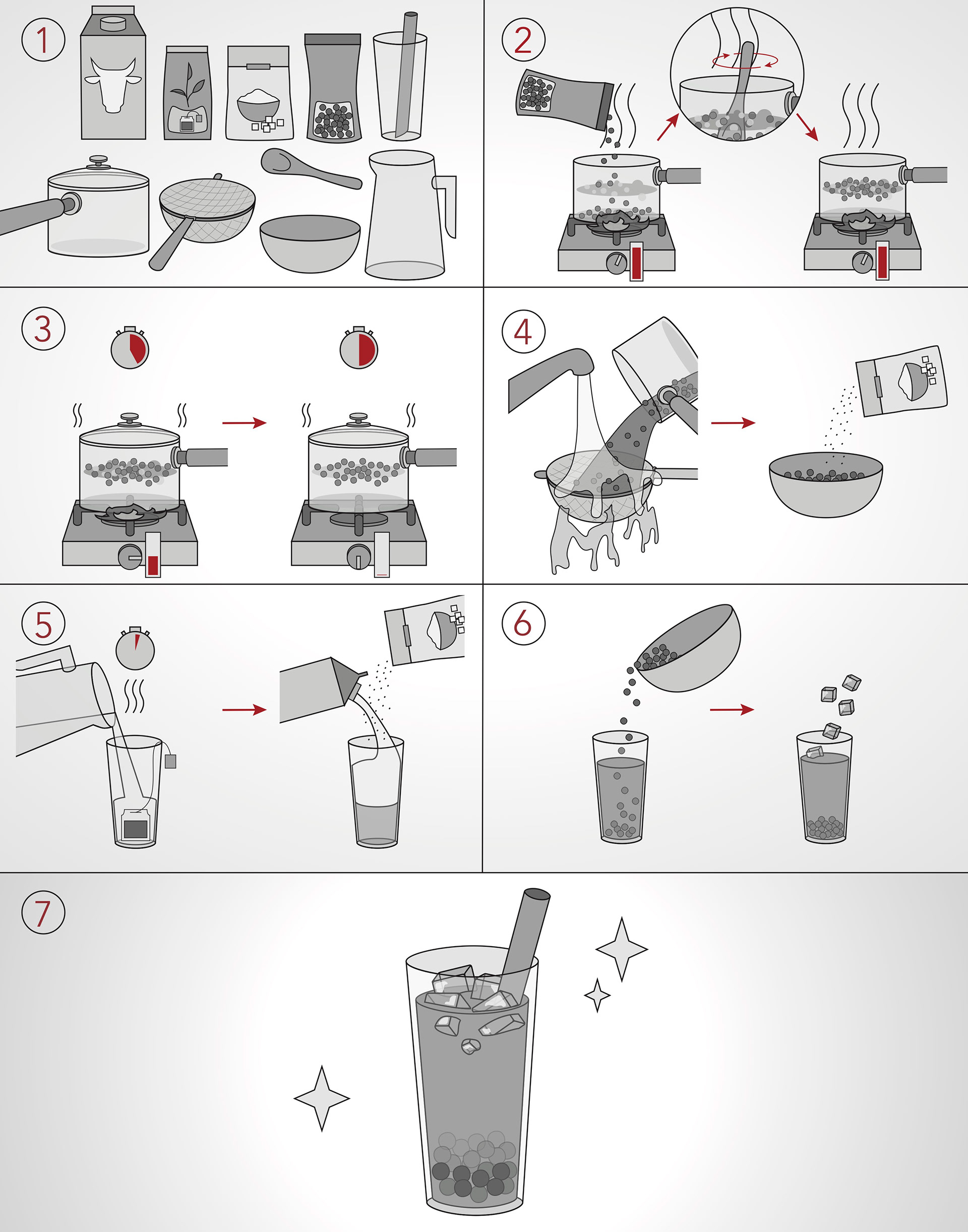 1
2
3
4
5
6
7