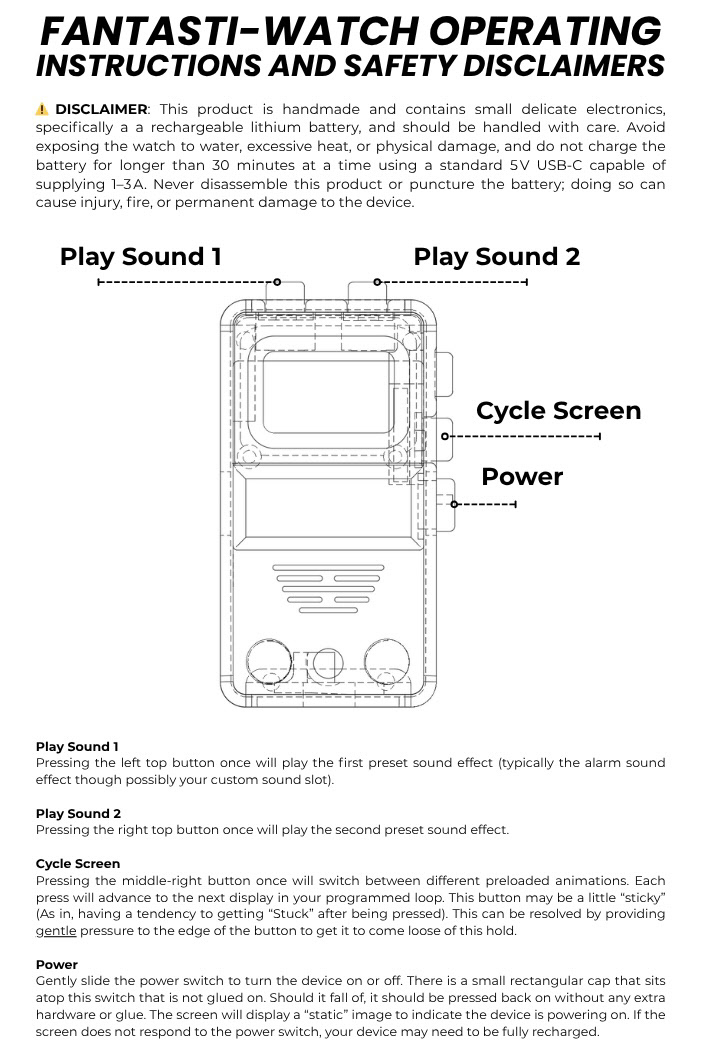 FANTASTI-WATCH OPERATING INSTRUCTIONS AND SAFETY DISCLAIMERS

⚠️ DISCLAIMER: This product is handmade and contains small delicate electronics, specifically a a rechargeable lithium battery, and should be handled with care. Avoid exposing the watch to water, excessive heat, or physical damage, and do not charge the battery for longer than 30 minutes at a time using a standard 5V USB-C capable of supplying 1–3A. Never disassemble this product or puncture the battery; doing so can cause injury, fire, or permanent damage to the device.

Play Sound 1

Play Sound 2

Cycle Screen

Power

Play Sound 1
Pressing the left top button once will play the first preset sound effect (typically the alarm sound effect though possibly your custom sound slot).

Play Sound 2
Pressing the right top button once will play the second preset sound effect.

Cycle Screen
Pressing the middle-right button once will switch between different preloaded animations. Each press will advance to the next display in your programmed loop. This button may be a little "sticky" (As in, having a tendency to getting "Stuck" after being pressed). This can be resolved by providing gentle pressure to the edge of the button to get it to come loose of this hold.

Power
Gently slide the power switch to turn the device on or off. There is a small rectangular cap that sits atop this switch that is not glued on. Should it fall of, it should be pressed back on without any extra hardware or glue. The screen will display a "static" image to indicate the device is powering on. If the screen does not respond to the power switch, your device may need to be fully recharged.