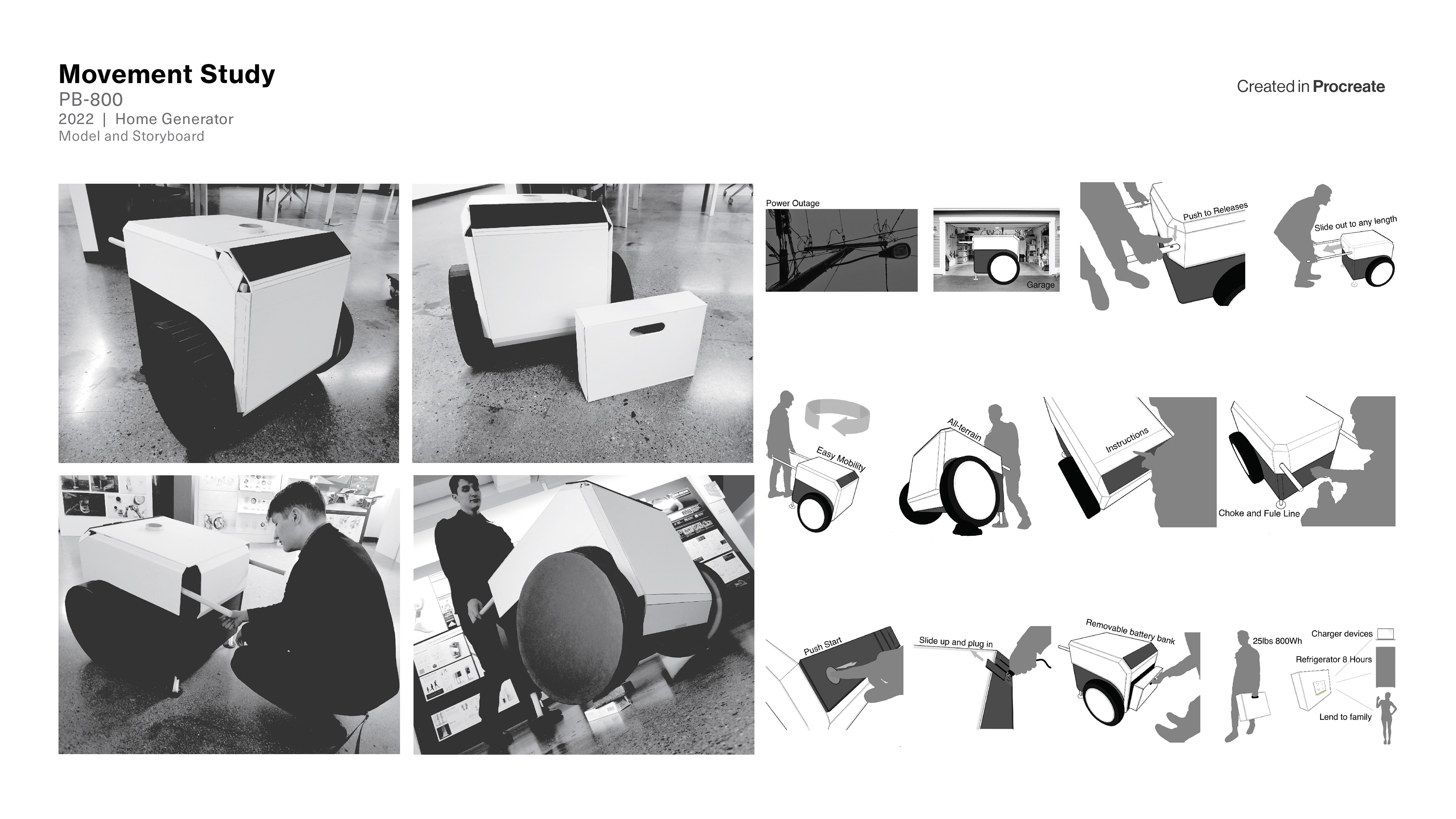 Movement Study
PB-800
2022 | Home Generator
Model and Storyboard

Created in Procreate

Power Outage

Garage

Push to Releases

Slide out to any length

Easy Mobility

All-terrain

Instructions

Choke and Fule Line

Push Start

Slide up and plug in

Removable battery bank

25lbs 800Wh

Charger devices

Refrigerator 8 Hours

Lend to family