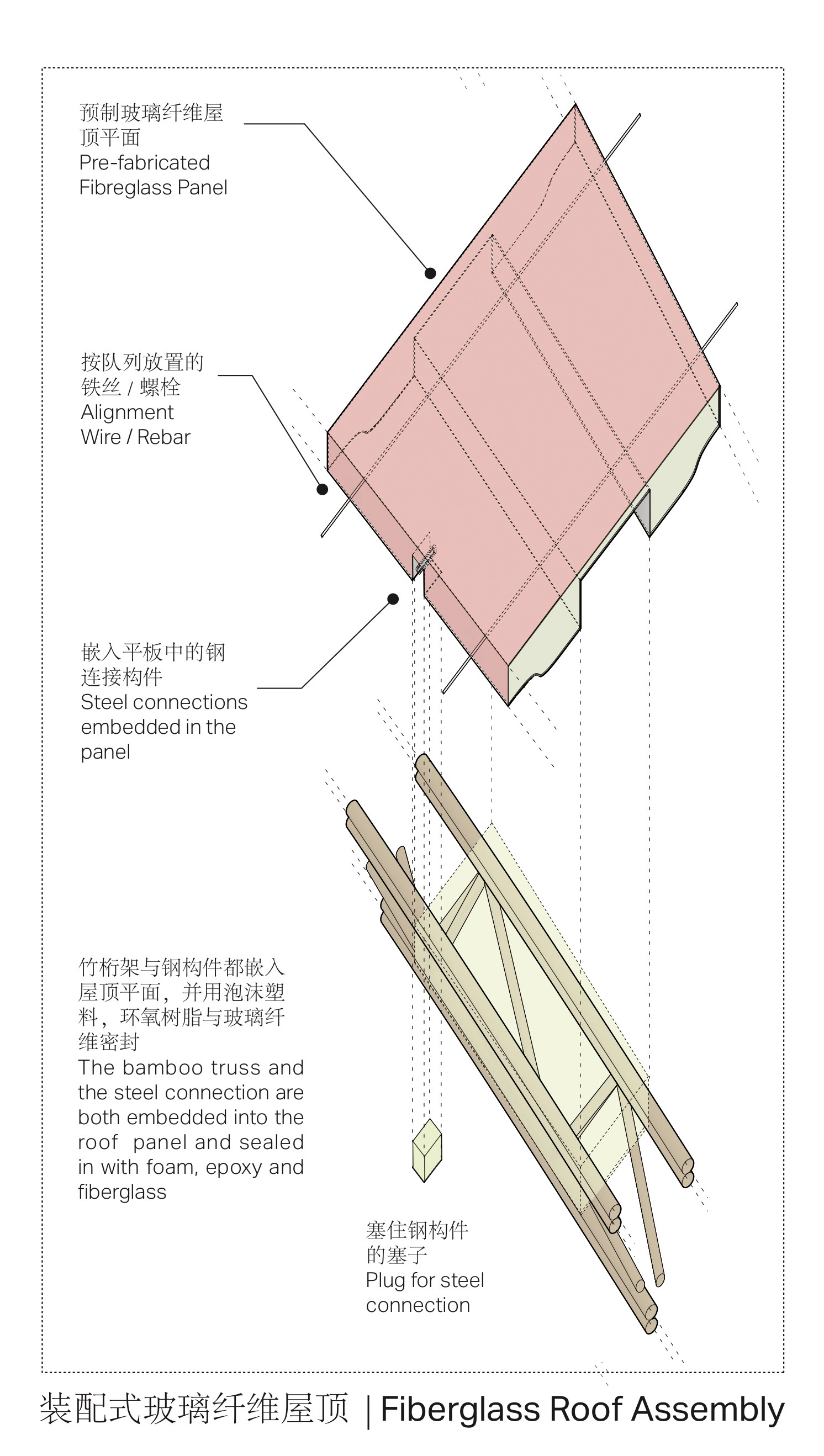 预制玻璃纤维屋顶平面
Pre-fabricated Fibreglass Panel

按队列放置的铁丝 / 螺栓
Alignment Wire / Rebar

嵌入平板中的钢连接构件
Steel connections embedded in the panel

竹桁架与钢构件都嵌入屋顶平面，并用泡沫塑料，环氧树脂与玻璃纤维密封
The bamboo truss and the steel connection are both embedded into the roof panel and sealed in with foam, epoxy and fiberglass

塞住钢构件的塞子
Plug for steel connection

装配式玻璃纤维屋顶 | Fiberglass Roof Assembly