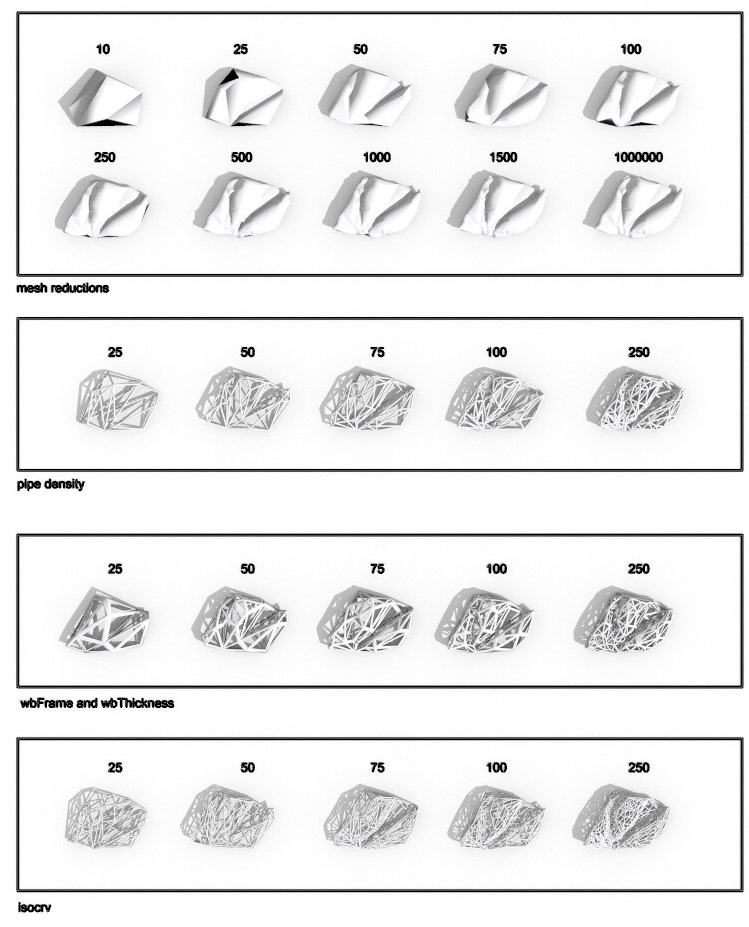 10 25 50 75 100

250 500 1000 1500 1000000

mesh reductions

25 50 75 100 250

pipe density

25 50 75 100 250

wbFrame and wbThickness

25 50 75 100 250

isocrv