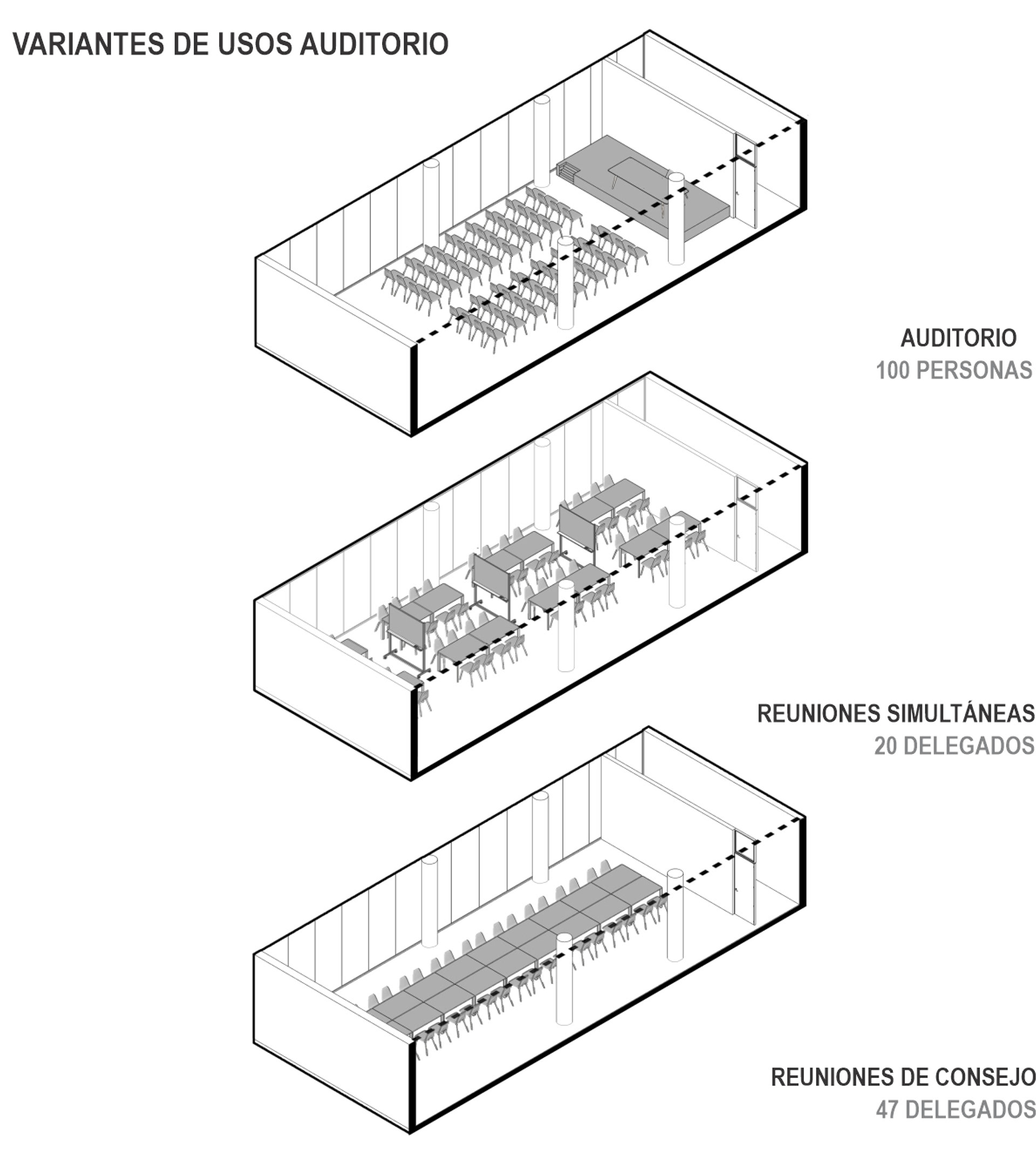 VARIANTES DE USOS AUDITORIO

AUDITORIO
100 PERSONAS

REUNIONES SIMULTÁNEAS
20 DELEGADOS

REUNIONES DE CONSEJO
47 DELEGADOS