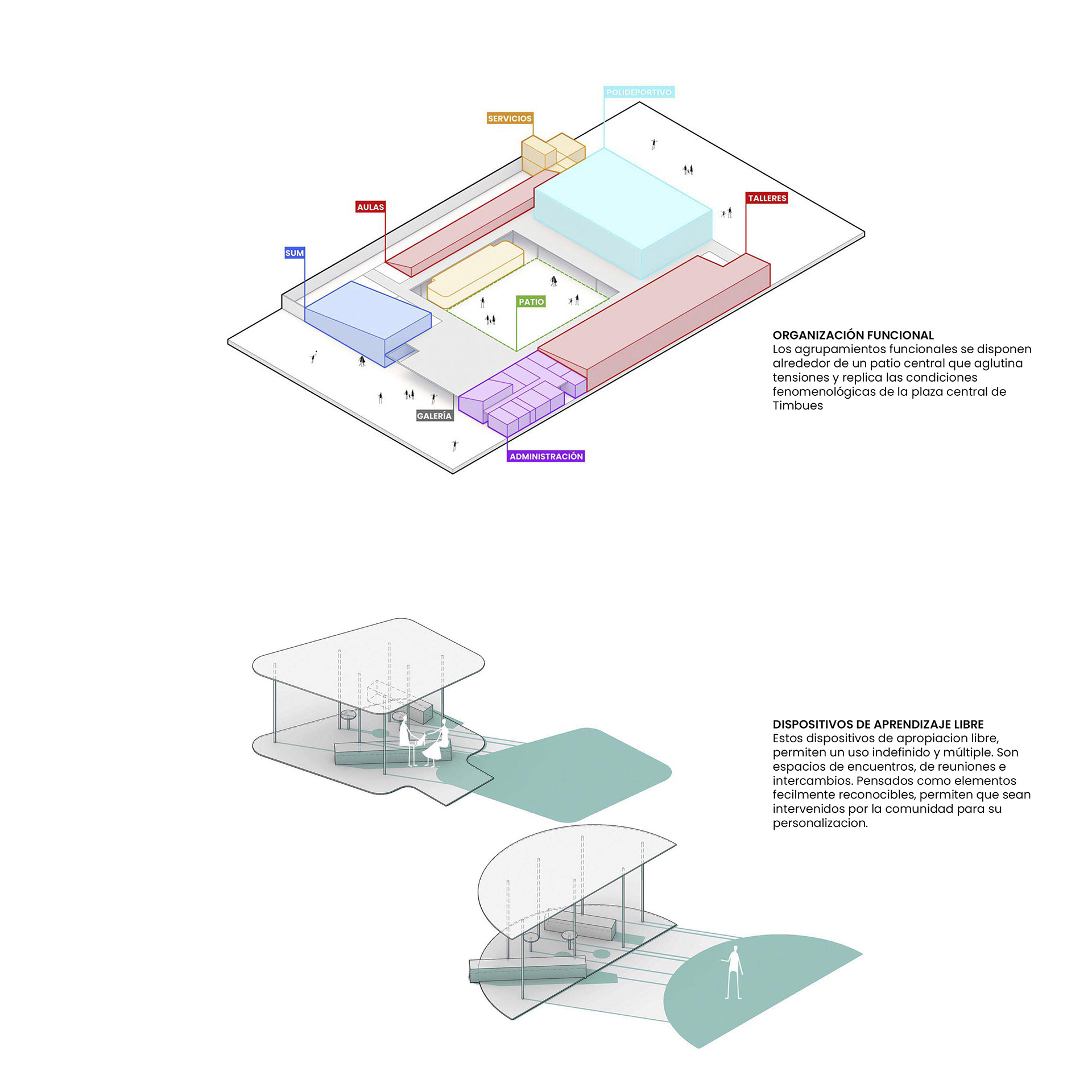 POLIDEPORTIVO

SERVICIOS

AULAS

TALLERES

SUM

PATIO

GALERÍA

ADMINISTRACIÓN

ORGANIZACIÓN FUNCIONAL
Los agrupamientos funcionales se disponen alrededor de un patio central que aglutina tensiones y replica las condiciones fenomenológicas de la plaza central de Timbues

DISPOSITIVOS DE APRENDIZAJE LIBRE
Estos dispositivos de apropiacion libre, permiten un uso indefinido y múltiple. Son espacios de encuentros, de reuniones e intercambios. Pensados como elementos fecilmente reconocibles, permiten que sean intervenidos por la comunidad para su personalizacion.