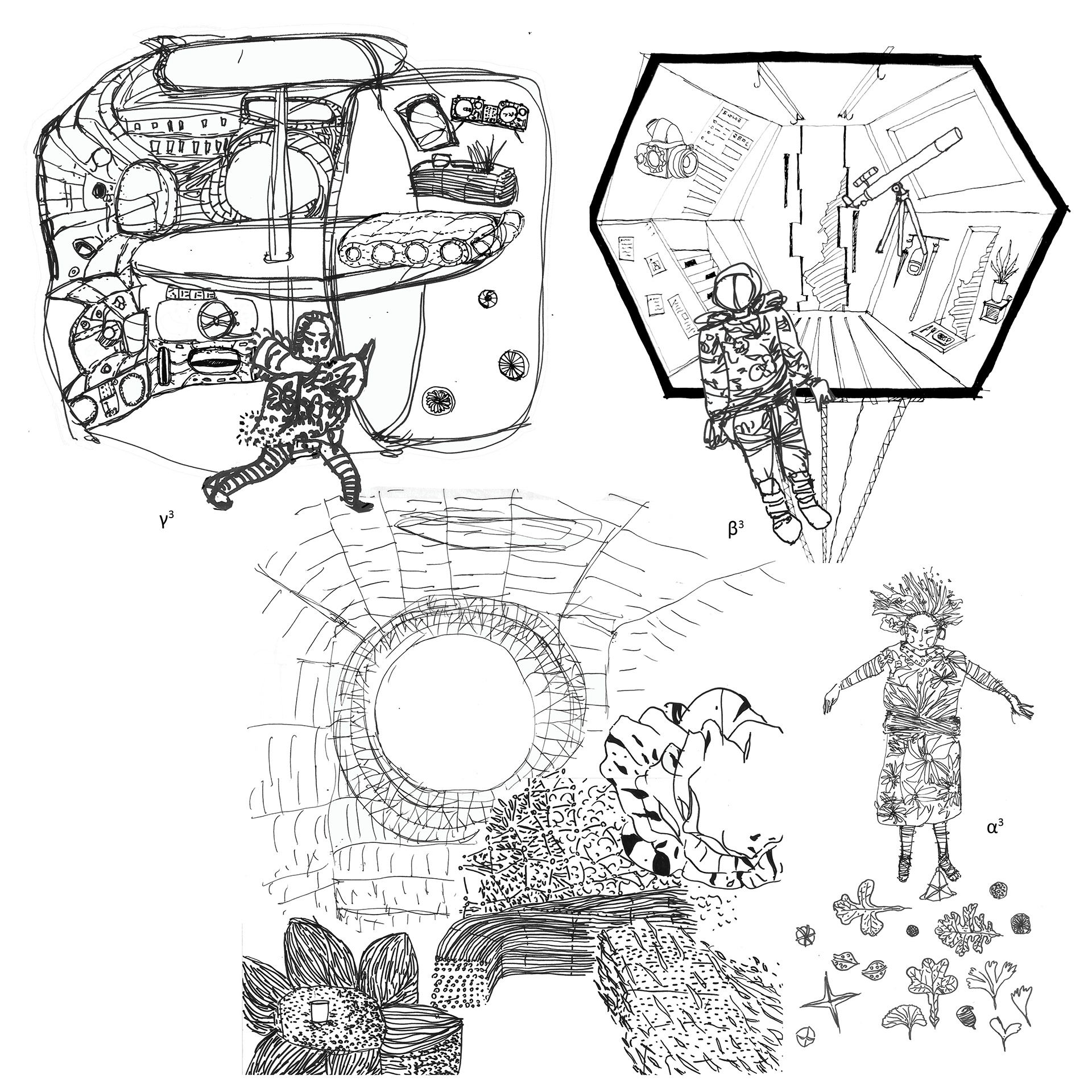 $\gamma^3$

$\beta^3$

$\alpha^3$