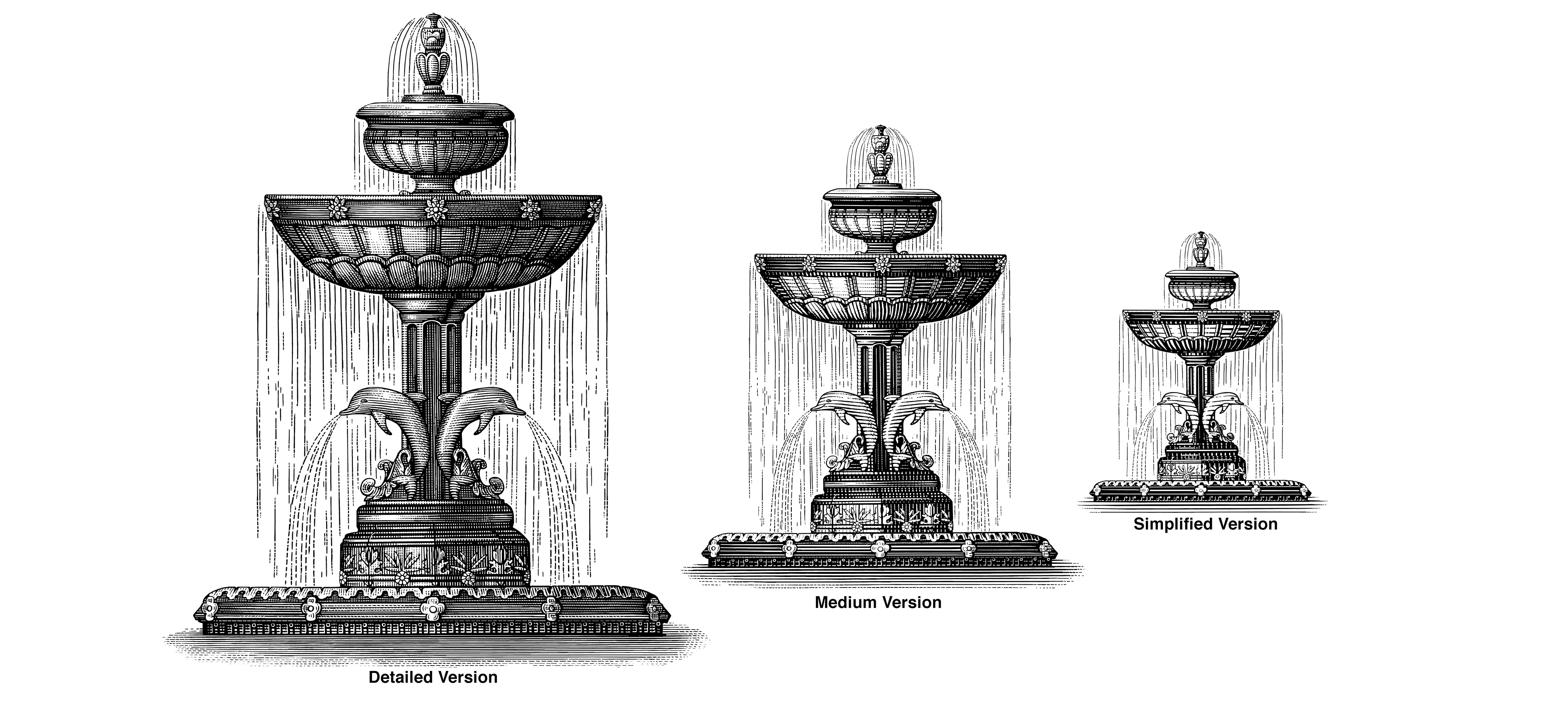 Detailed Version

Medium Version

Simplified Version