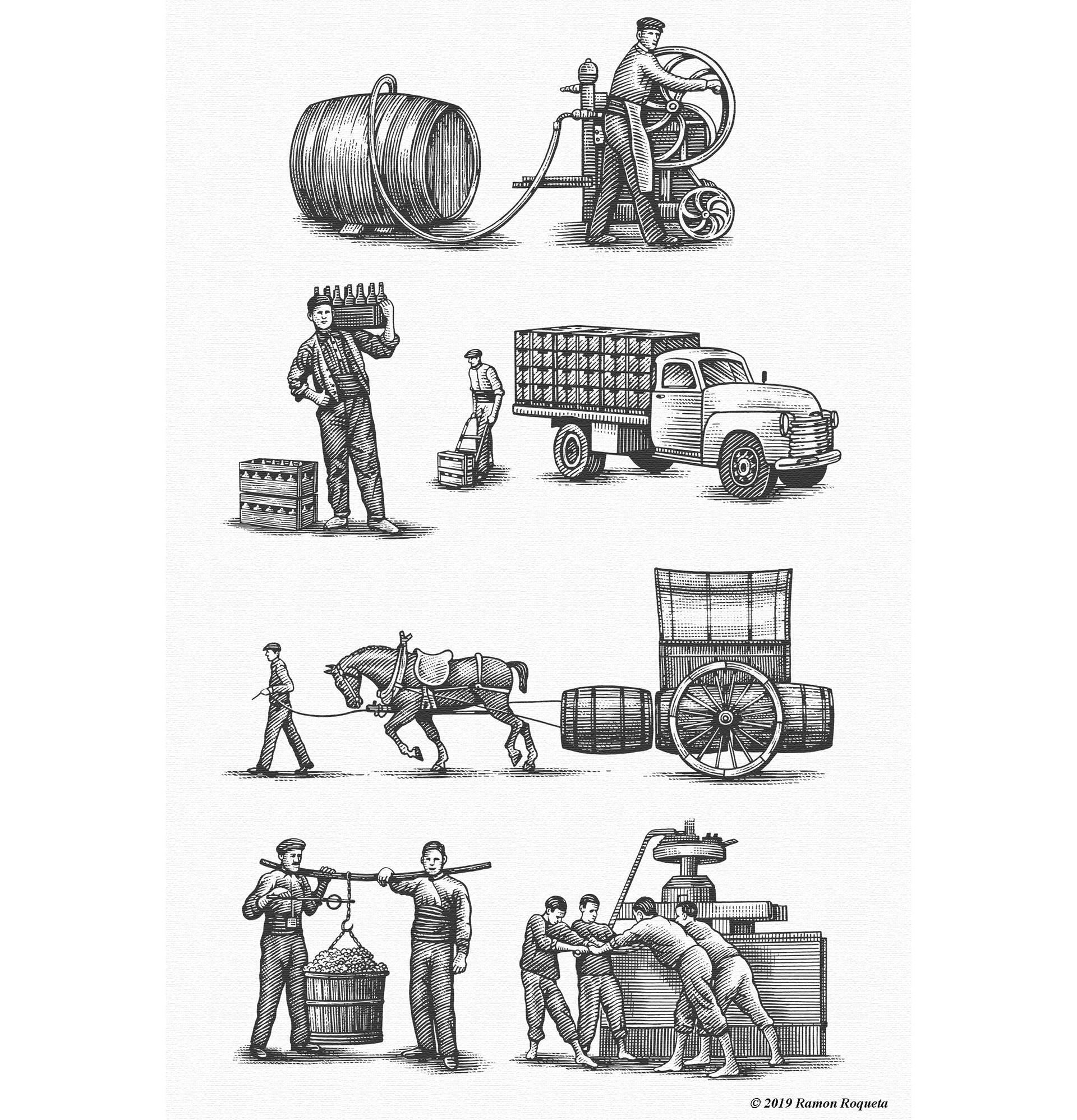 © 2019 Ramon Roqueta