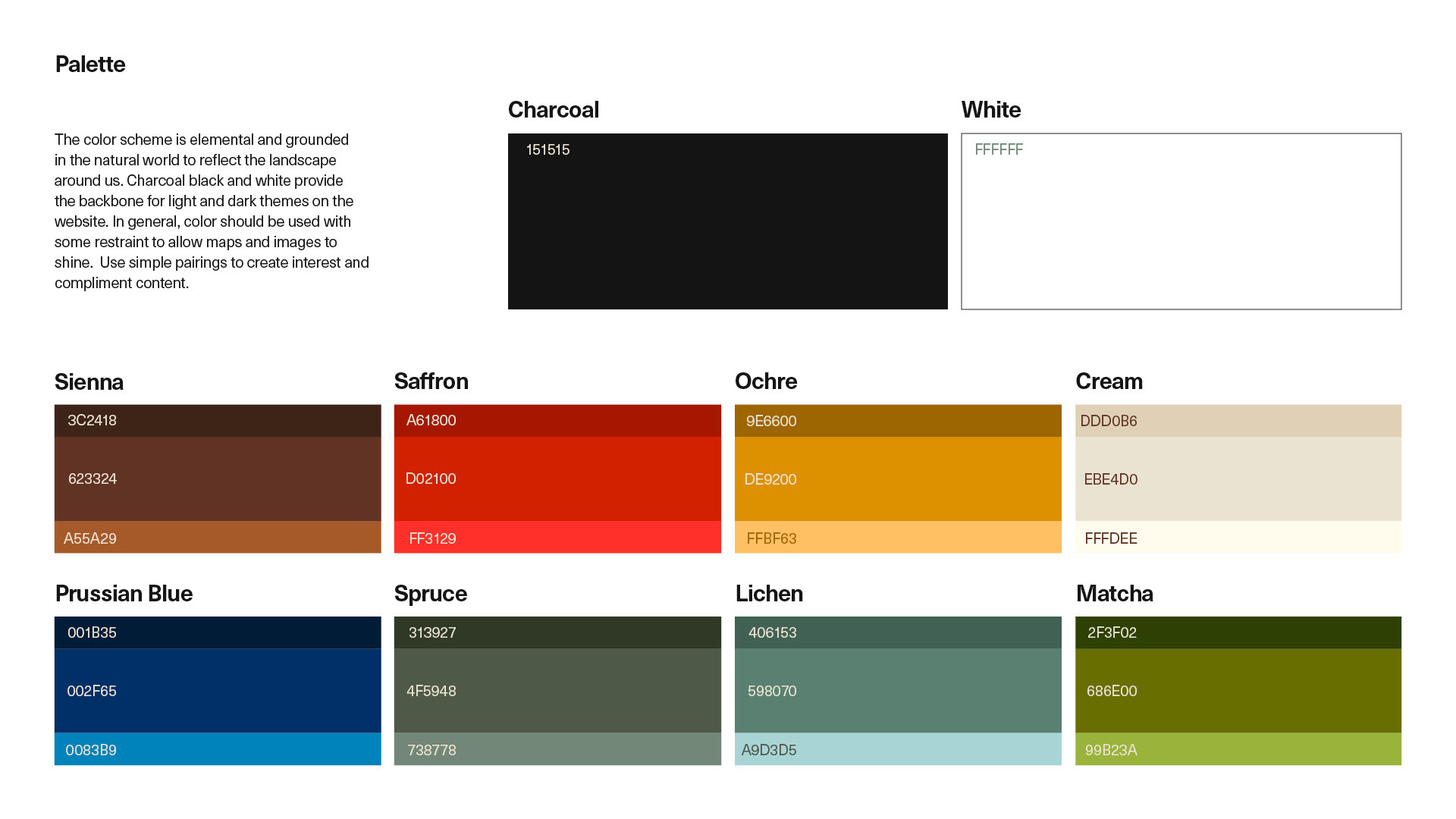 Palette

The color scheme is elemental and grounded in the natural world to reflect the landscape around us. Charcoal black and white provide the backbone for light and dark themes on the website. In general, color should be used with some restraint to allow maps and images to shine.  Use simple pairings to create interest and compliment content.

Charcoal

151515

White

FFFFFF

Sienna

3C2418

623324

A55A29

Saffron

A61800

D02100

FF3129

Ochre

9E6600

DE9200

FFBF63

Cream

DDD0B6

EBE4D0

FFFDEE

Prussian Blue

001B35

002F65

0083B9

Spruce

313927

4F5948

738778

Lichen

406153

598070

A9D3D5

Matcha

2F3F02

686E00

99B23A